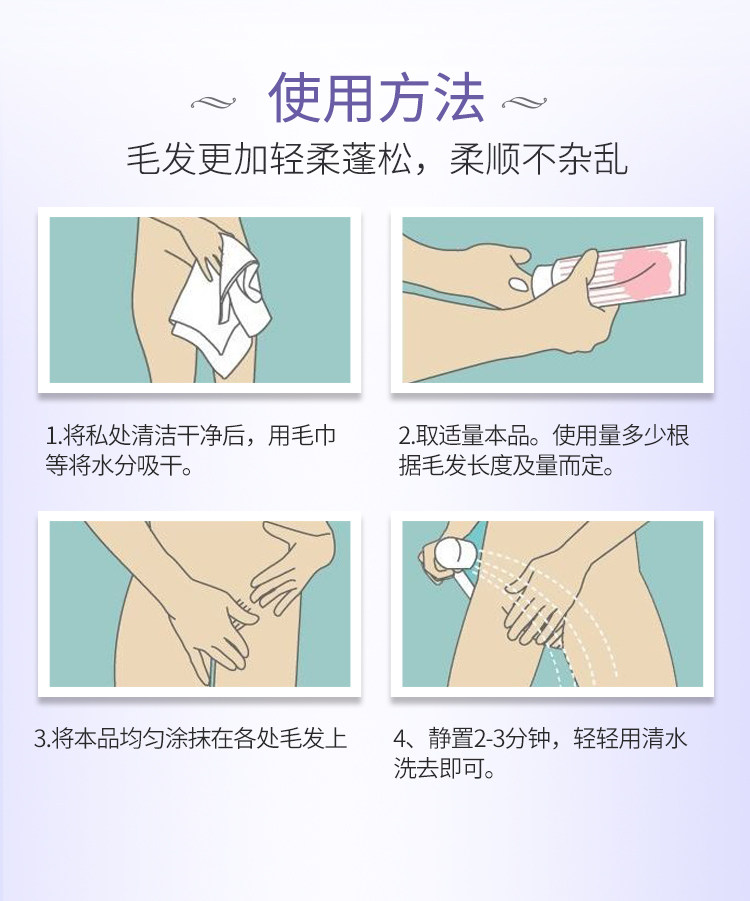 使用方法
毛发更加轻柔蓬松，柔顺不杂乱

1.将私处清洁干净后，用毛巾等将水分吸干。

2.取适量本品。使用量多少根据毛发长度及量而定。

3.将本品均匀涂抹在各处毛发上

4、静置2-3分钟，轻轻用清水洗去即可。