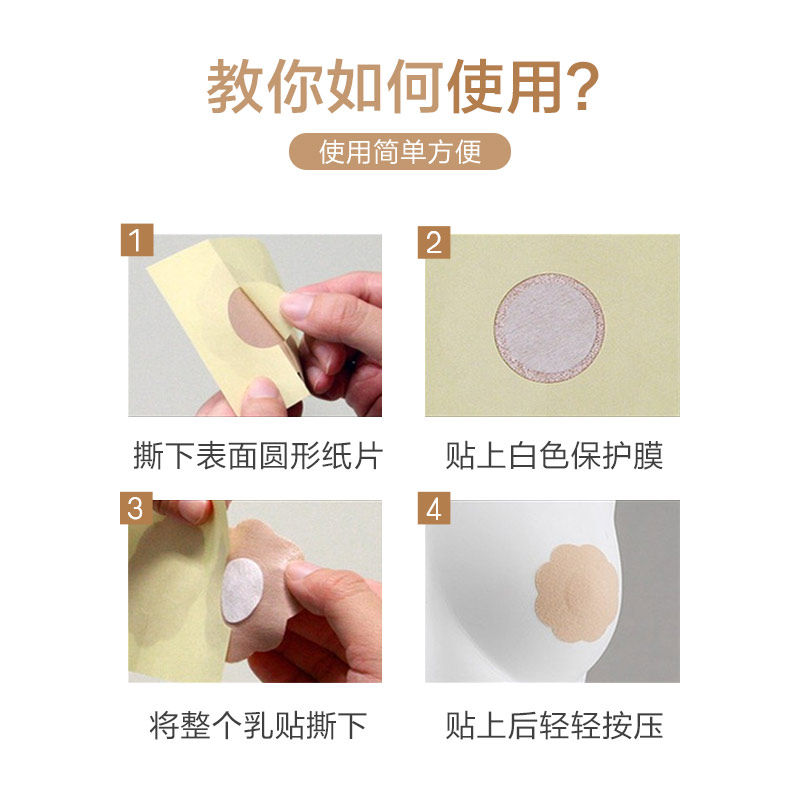 教你如何使用?

使用简单方便

1

撕下表面圆形纸片

2

贴上白色保护膜

3

将整个乳贴撕下

4

贴上后轻轻按压