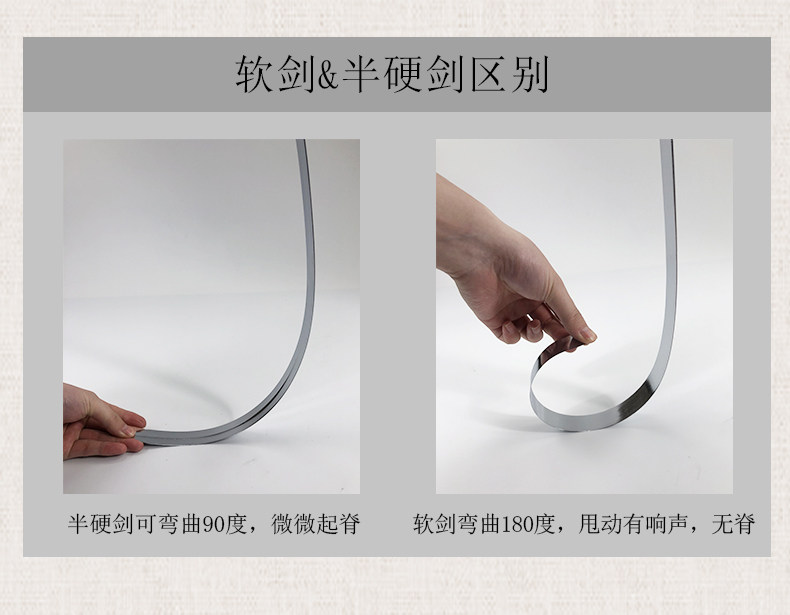 软剑&半硬剑区别

半硬剑可弯曲90度，微微起脊

软剑弯曲180度，甩动有响声，无脊