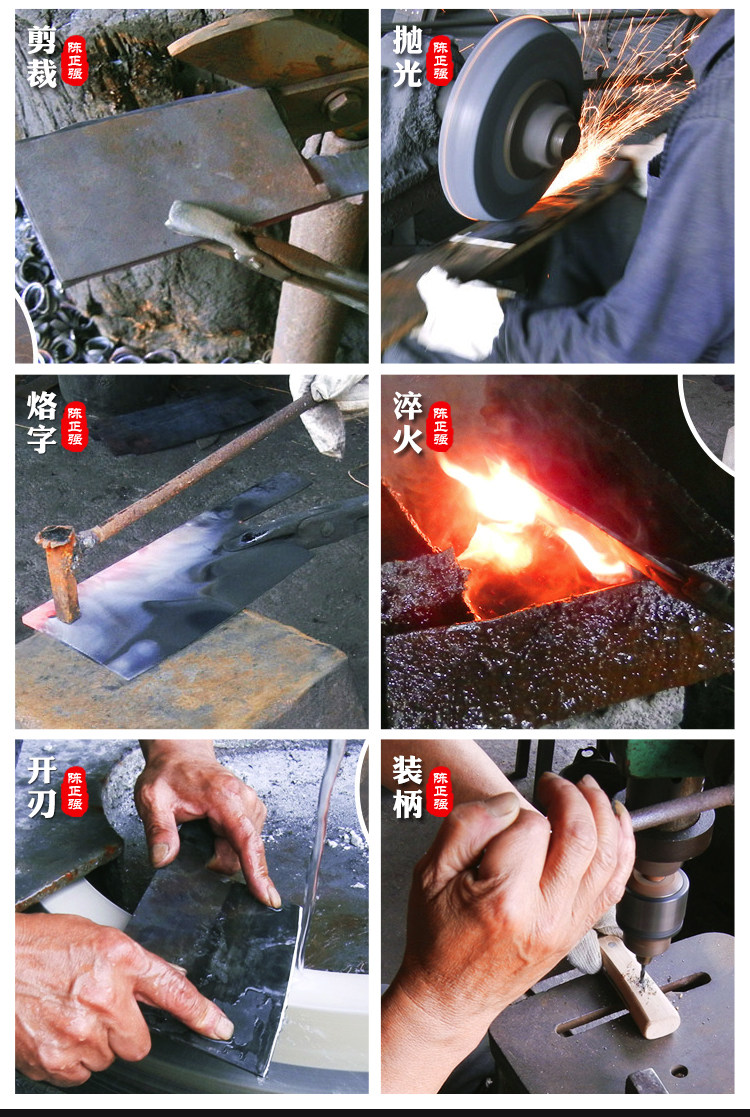 剪裁 陈正骚

抛光 陈正骚

烙字 陈正骚

淬火 陈正骚

开刃 陈正骚

装柄 陈正骚