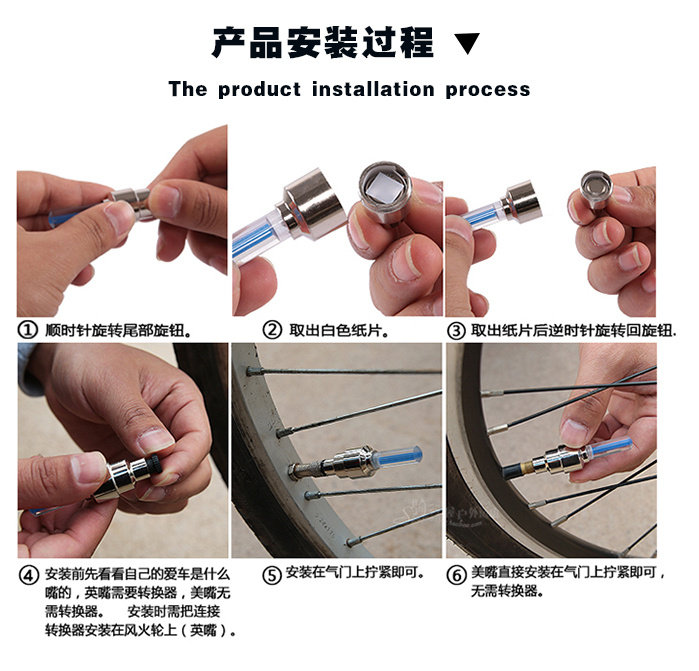 产品安装过程 ▼

The product installation process

① 顺时针旋转尾部旋钮。

② 取出白色纸片。

③ 取出纸片后逆时针旋转回旋钮.

④ 安装前先看看自己的爱车是什么嘴的，英嘴需要转换器，美嘴无需转换器。 安装时需把连接转换器安装在风火轮上（英嘴）。

⑤ 安装在气门上拧紧即可。

⑥ 美嘴直接安装在气门上拧紧即可，无需转换器。