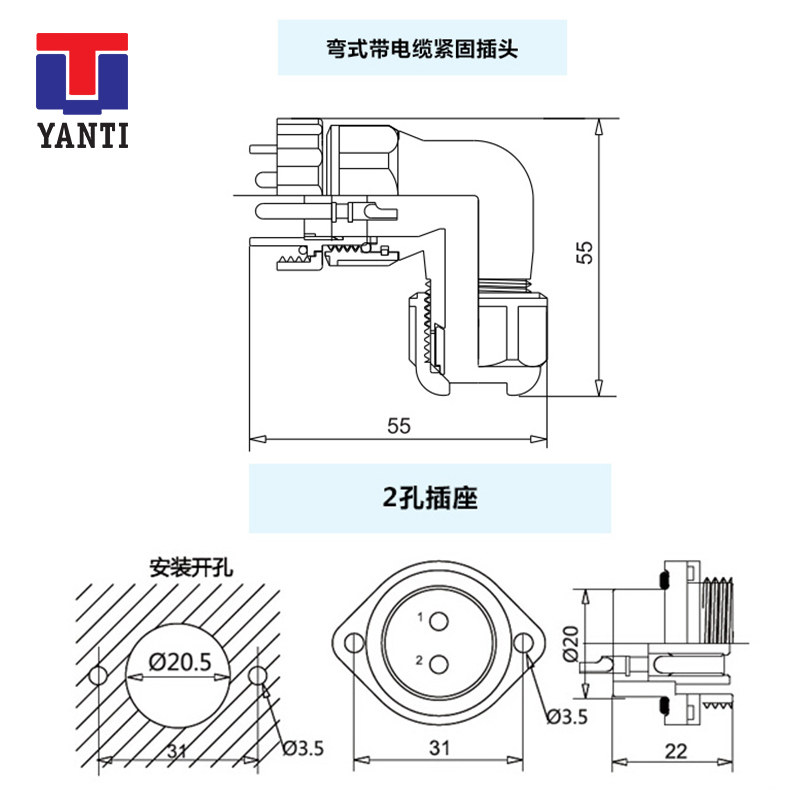 YANTI

弯式带电缆紧固插头

55

55

2孔插座

安装开孔

Ø20.5

31

Ø3.5

1

2

Ø3.5

31

Ø20

22