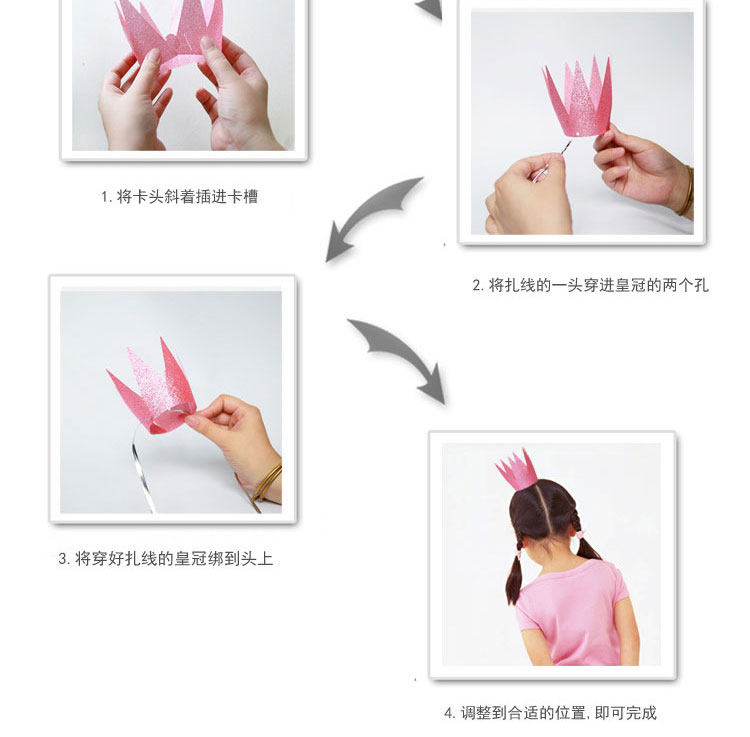 1. 将卡头斜着插进卡槽

2. 将扎线的一头穿进皇冠的两个孔

3. 将穿好扎线的皇冠绑到头上

4. 调整到合适的位置, 即可完成