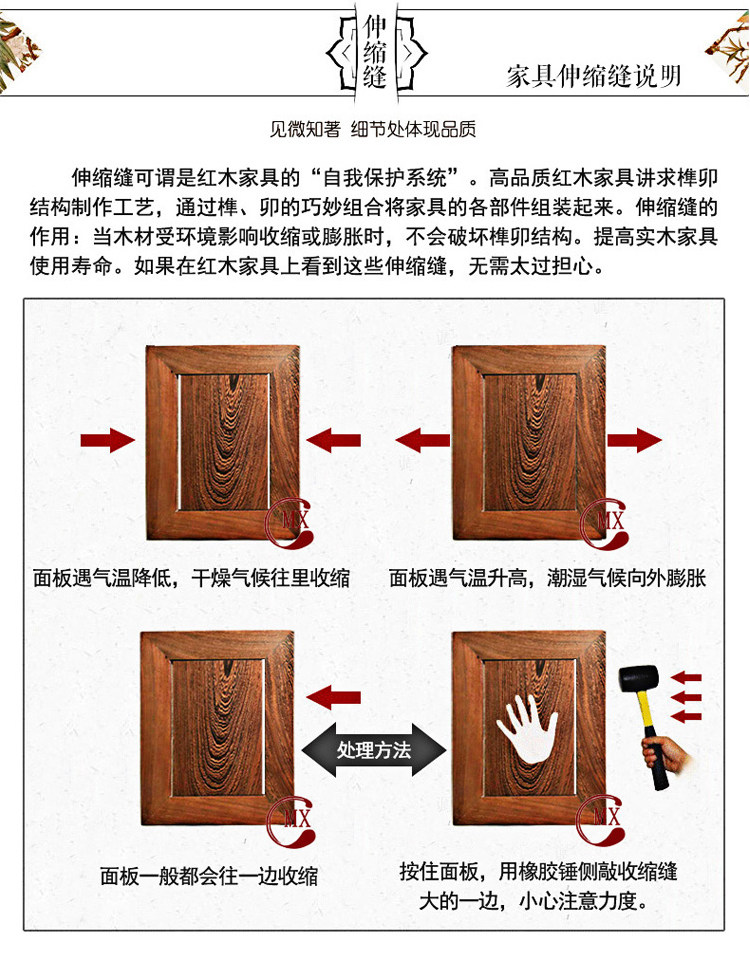 伸缩缝

家具伸缩缝说明

见微知著 细节处体现品质

伸缩缝可谓是红木家具的“自我保护系统”。高品质红木家具讲求榫卯结构制作工艺，通过榫、卯的巧妙组合将家具的各部件组装起来。伸缩缝的作用：当木材受环境影响收缩或膨胀时，不会破坏榫卯结构。提高实木家具使用寿命。如果在红木家具上看到这些伸缩缝，无需太过担心。

MX

面板遇气温降低，干燥气候往里收缩

MX

面板遇气温升高，潮湿气候向外膨胀

MX

面板一般都会往一边收缩

处理方法

MX

按住面板，用橡胶锤侧敲收缩缝大的一边，小心注意力度。