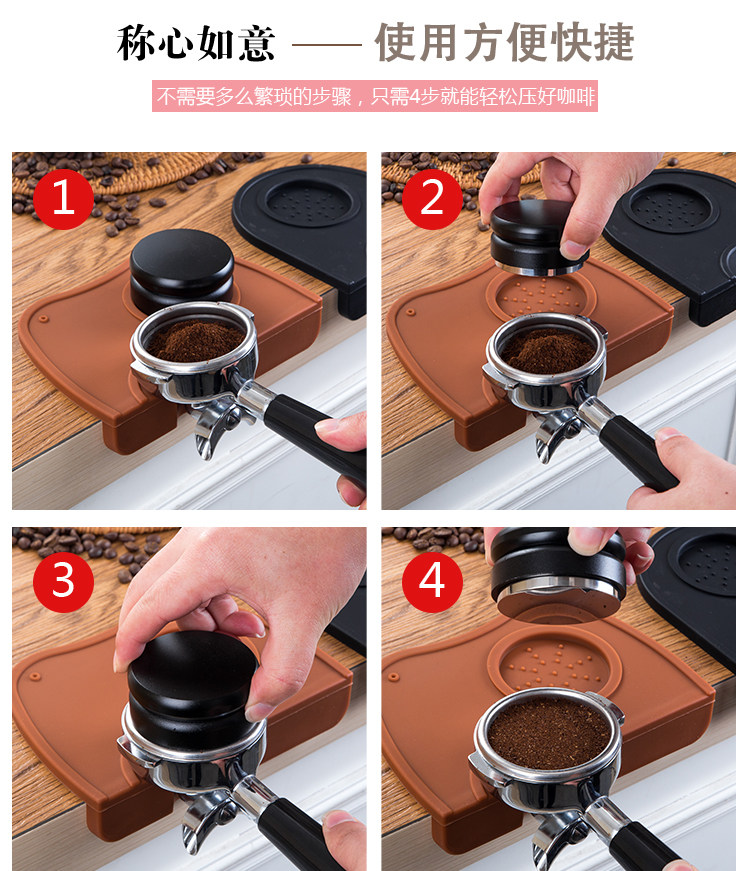 称心如意 —— 使用方便快捷

不需要多么繁琐的步骤，只需4步就能轻松压好咖啡

1

2

3

4