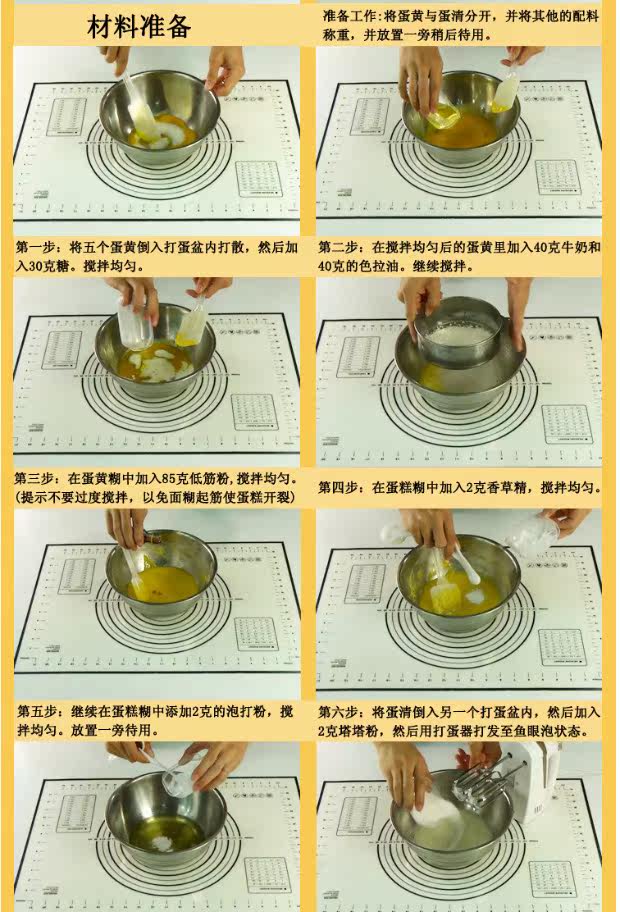 材料准备

准备工作：将蛋黄与蛋清分开，并将其他的配料称重，并放置一旁稍后待用。

第一步：将五个蛋黄倒入打蛋盆内打散，然后加入30克糖。搅拌均匀。

第二步：在搅拌均匀后的蛋黄里加入40克牛奶和40克的色拉油。继续搅拌。

第三步：在蛋黄糊中加入85克低筋粉，搅拌均匀。(提示不要过度搅拌，以免面糊起筋使蛋糕开裂)

第四步：在蛋糕糊中加入2克香草精，搅拌均匀。

第五步：继续在蛋糕糊中添加2克的泡打粉，搅拌均匀。放置一旁待用。

第六步：将蛋清倒入另一个打蛋盆内，然后加入2克塔塔粉，然后用打蛋器打发至鱼眼泡状态。