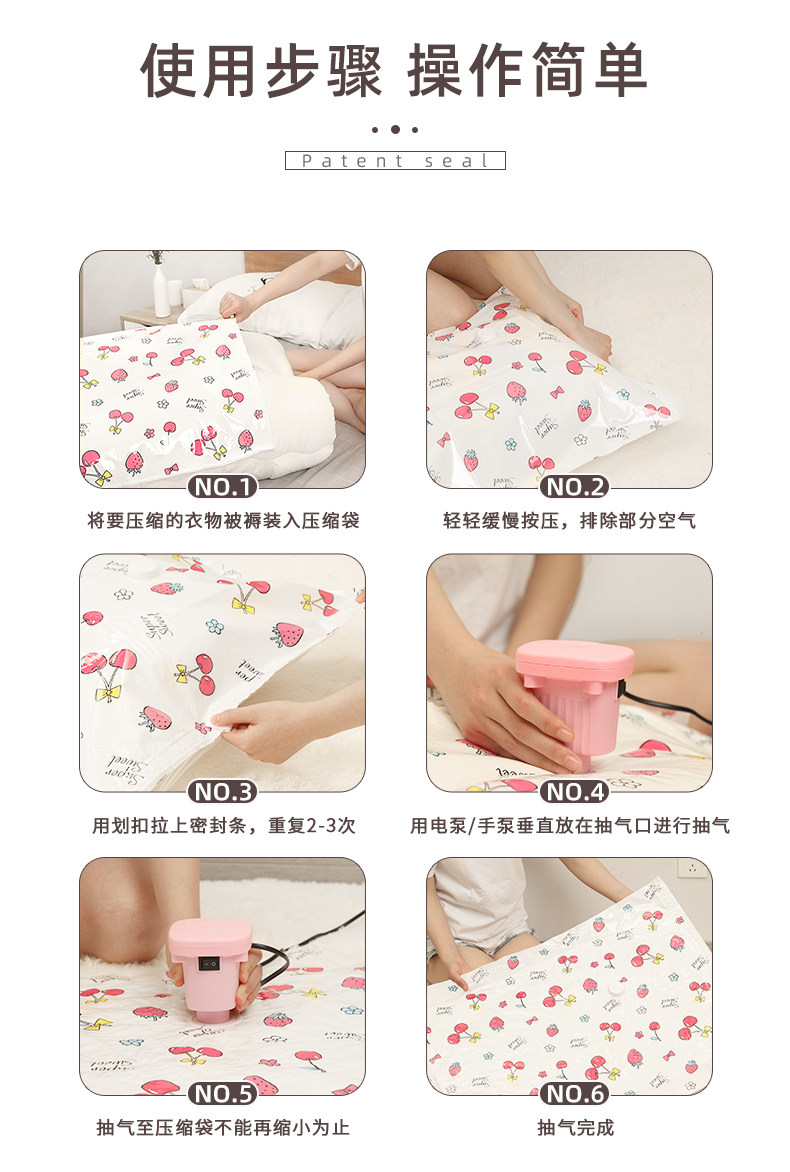 使用步骤 操作简单

Patent seal

NO.1
将要压缩的衣物被褥装入压缩袋

NO.2
轻轻缓慢按压，排除部分空气

NO.3
用划扣拉上密封条，重复2-3次

NO.4
用电泵/手泵垂直放在抽气口进行抽气

NO.5
抽气至压缩袋不能再缩小为止

NO.6
抽气完成