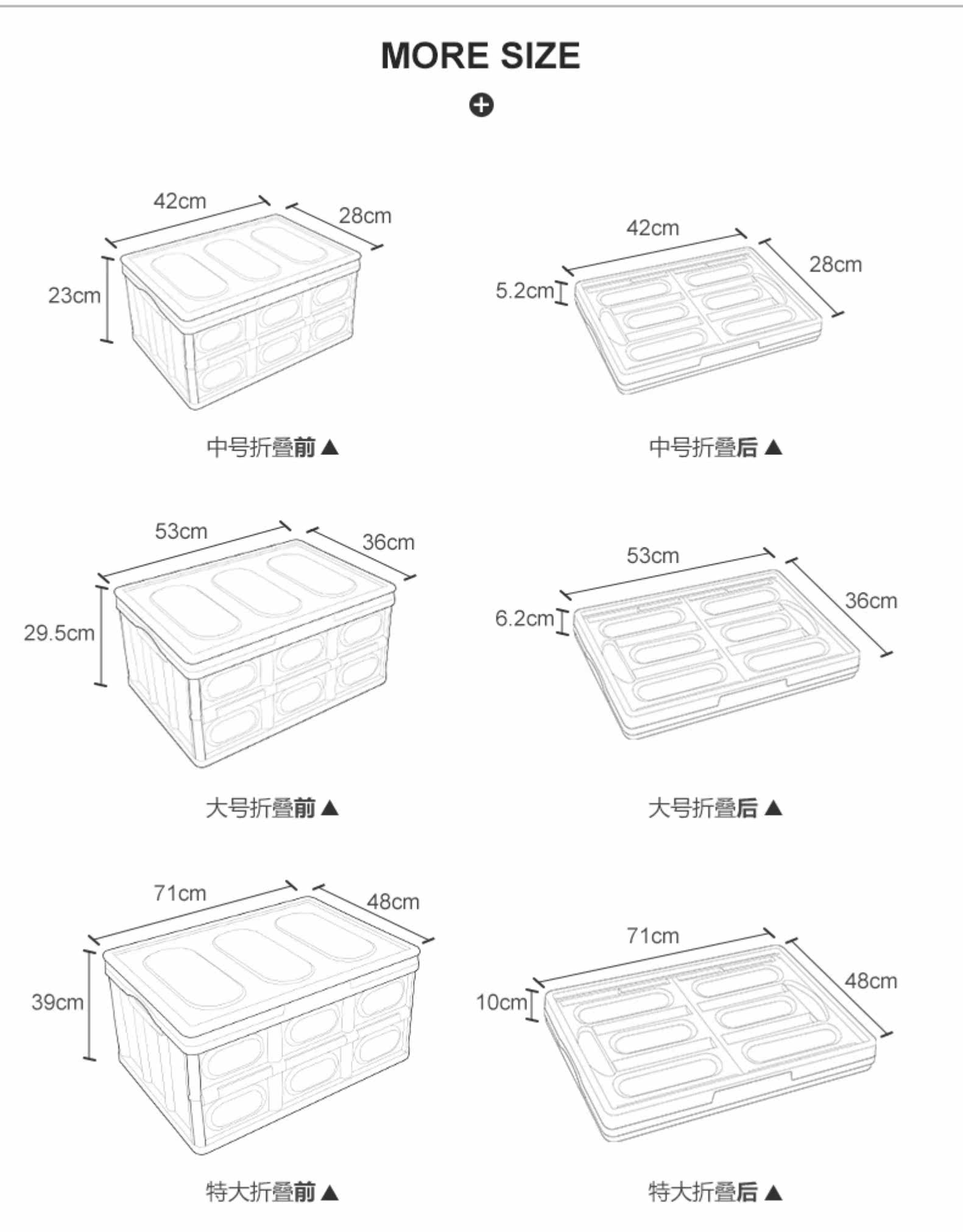 MORE SIZE

42cm
28cm
23cm

中号折叠前▲

42cm
28cm
5.2cm

中号折叠后▲

53cm
36cm
29.5cm

大号折叠前▲

53cm
36cm
6.2cm

大号折叠后▲

71cm
48cm
39cm

特大折叠前▲

71cm
48cm
10cm

特大折叠后▲