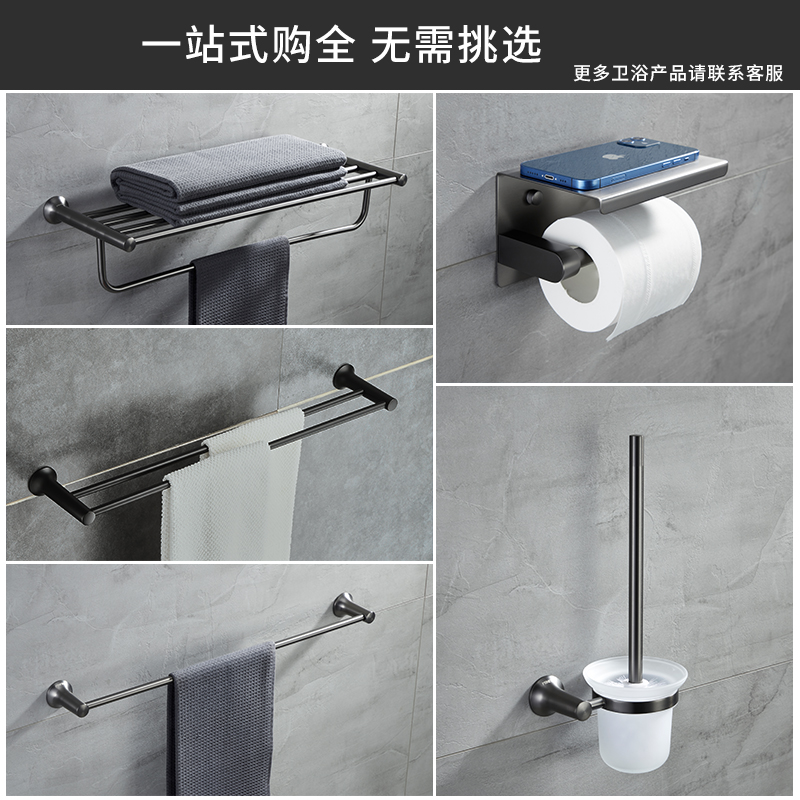 一站式购全 无需挑选
更多卫浴产品请联系客服