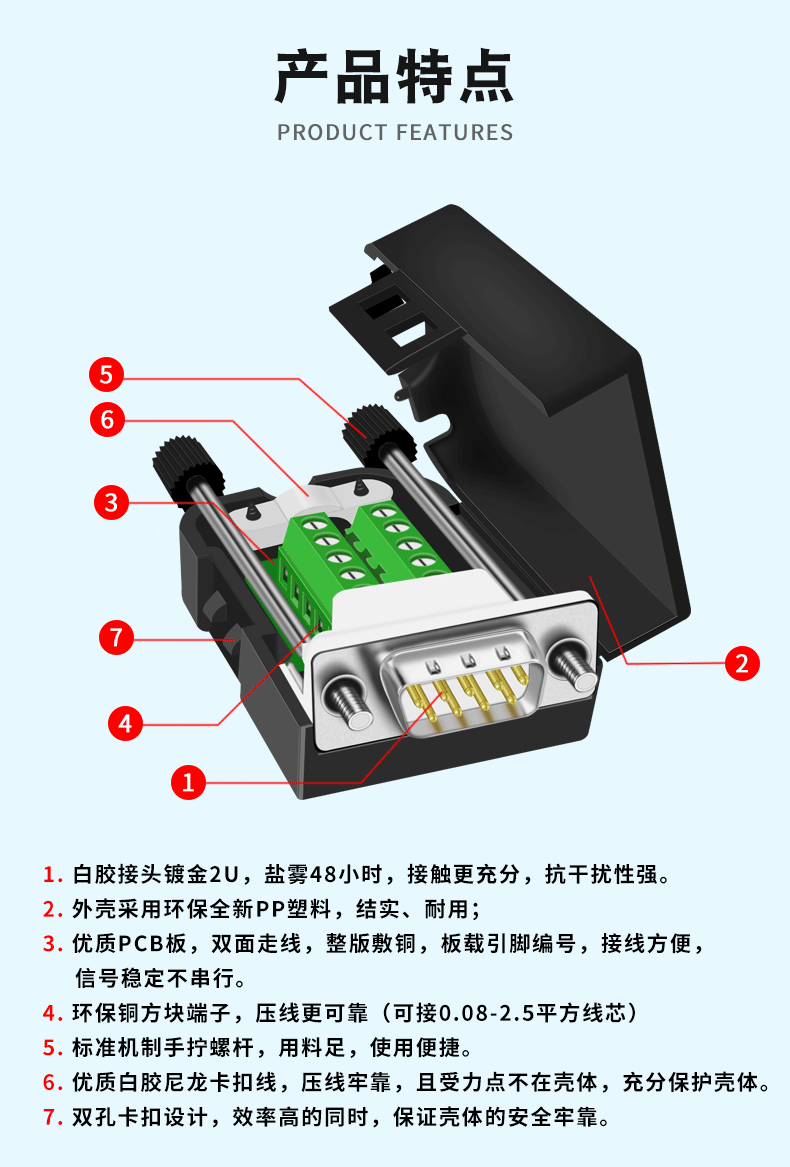 产品特点
PRODUCT FEATURES

5
6
3
7
4
1
2

1. 白胶接头镀金2U，盐雾48小时，接触更充分，抗干扰性强。
2. 外壳采用环保全新PP塑料，结实、耐用；
3. 优质PCB板，双面走线，整版敷铜，板载引脚编号，接线方便，信号稳定不串行。
4. 环保铜方块端子，压线更可靠（可接0.08-2.5平方线芯）
5. 标准机制手拧螺杆，用料足，使用便捷。
6. 优质白胶尼龙卡扣线，压线牢靠，且受力点不在壳体，充分保护壳体。
7. 双孔卡扣设计，效率高的同时，保证壳体的安全牢靠。