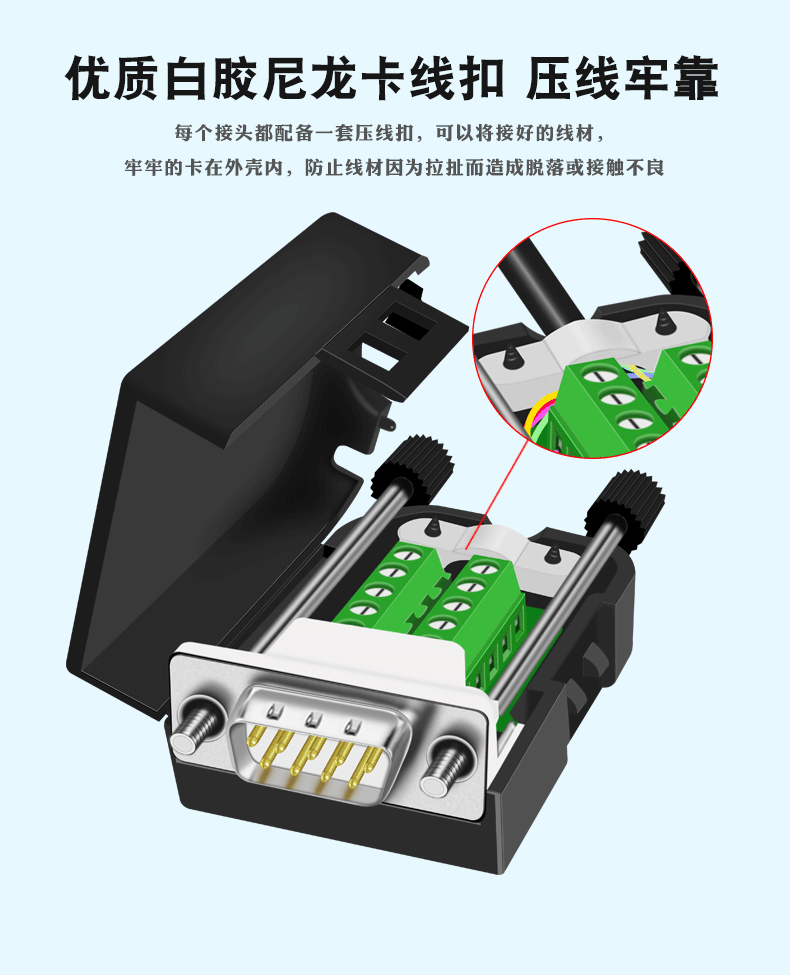 优质白胶尼龙卡线扣 压线牢靠

每个接头都配备一套压线扣，可以将接好的线材，
牢牢的卡在外壳内，防止线材因为拉扯而造成脱落或接触不良