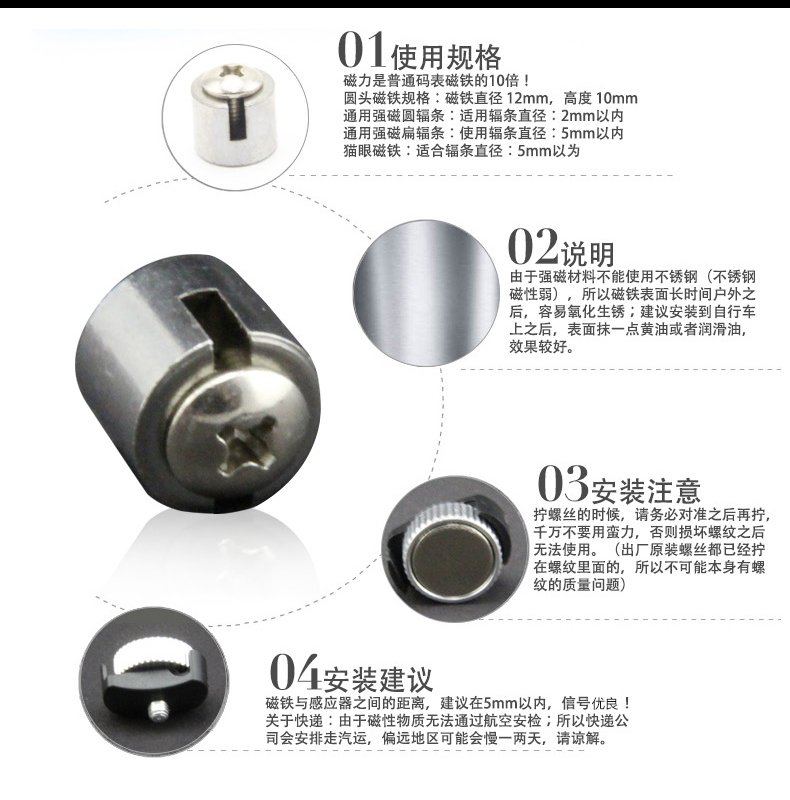 01使用规格
磁力是普通码表磁铁的10倍！
圆头磁铁规格：磁铁直径 12mm，高度 10mm
通用强磁圆辐条：适用辐条直径：2mm以内
通用强磁扁辐条：使用辐条直径：5mm以内
猫眼磁铁：适合辐条直径：5mm以为

02说明
由于强磁材料不能使用不锈钢（不锈钢磁性弱），所以磁铁表面长时间户外之后，容易氧化生锈；建议安装到自行车上之后，表面抹一点黄油或者润滑油，效果较好。

03安装注意
拧螺丝的时候，请务必对准之后再拧，千万不要用蛮力，否则损坏螺纹之后无法使用。（出厂原装螺丝都已经拧在螺纹里面的，所以不可能本身有螺纹的质量问题）

04安装建议
磁铁与感应器之间的距离，建议在5mm以内，信号优良！
关于快递：由于磁性物质无法通过航空安检；所以快递公司会安排走汽运，偏远地区可能会慢一两天，请谅解。