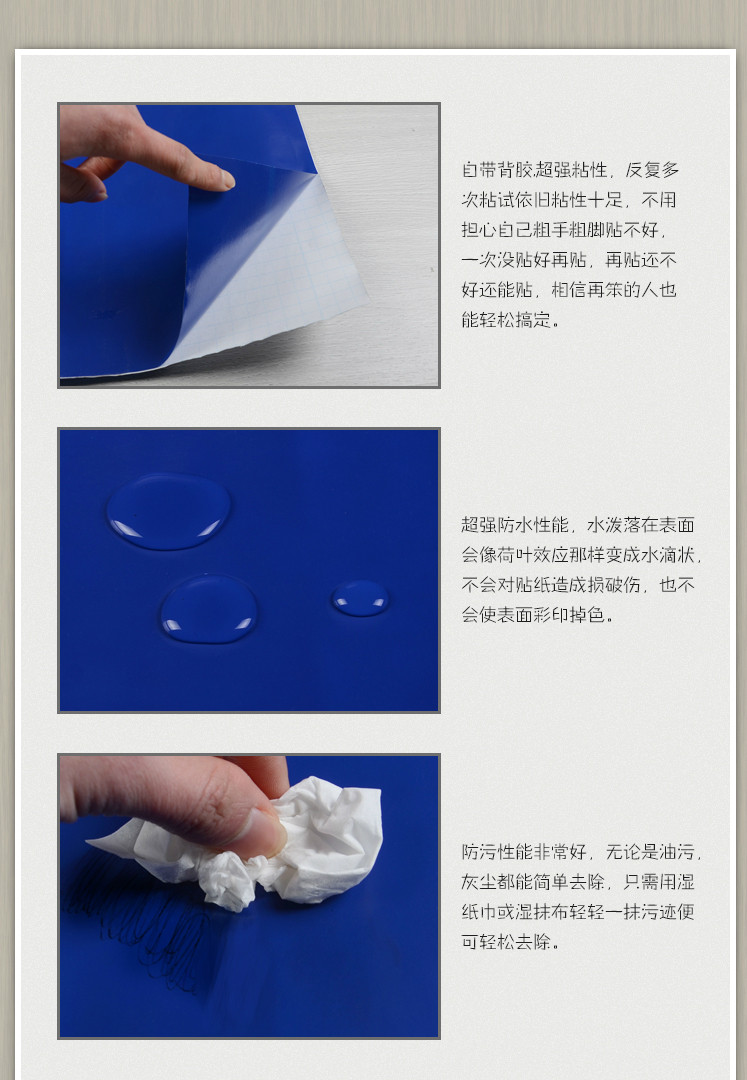 自带背胶超强粘性，反复多次粘试依旧粘性十足，不用担心自己粗手粗脚贴不好，一次没贴好再贴，再贴还不好还能贴，相信再笨的人也能轻松搞定。

超强防水性能，水泼落在表面会像荷叶效应那样变成水滴状，不会对贴纸造成损破伤，也不会使表面彩印掉色。

防污性能非常好，无论是油污，灰尘都能简单去除，只需用湿纸巾或湿抹布轻轻一抹污迹便可轻松去除。