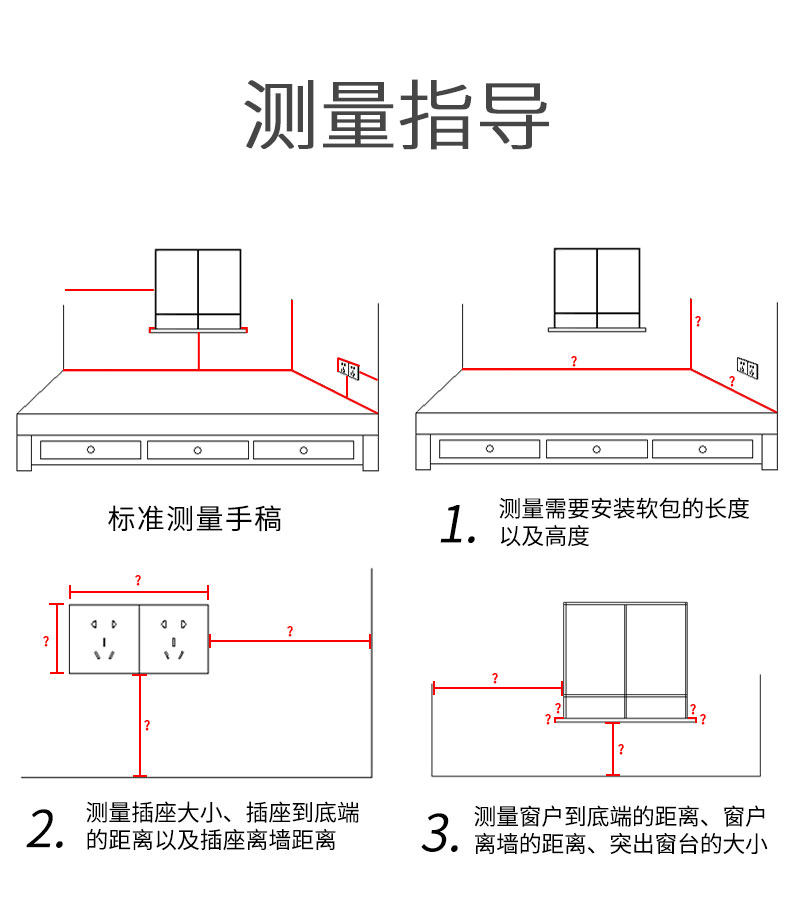 测量指导

?

?

?

标准测量手稿

1. 测量需要安装软包的长度以及高度

?

?

?

?

?

?

?

?

?

?

2. 测量插座大小、插座到底端的距离以及插座离墙距离

3. 测量窗户到底端的距离、窗户离墙的距离、突出窗台的大小