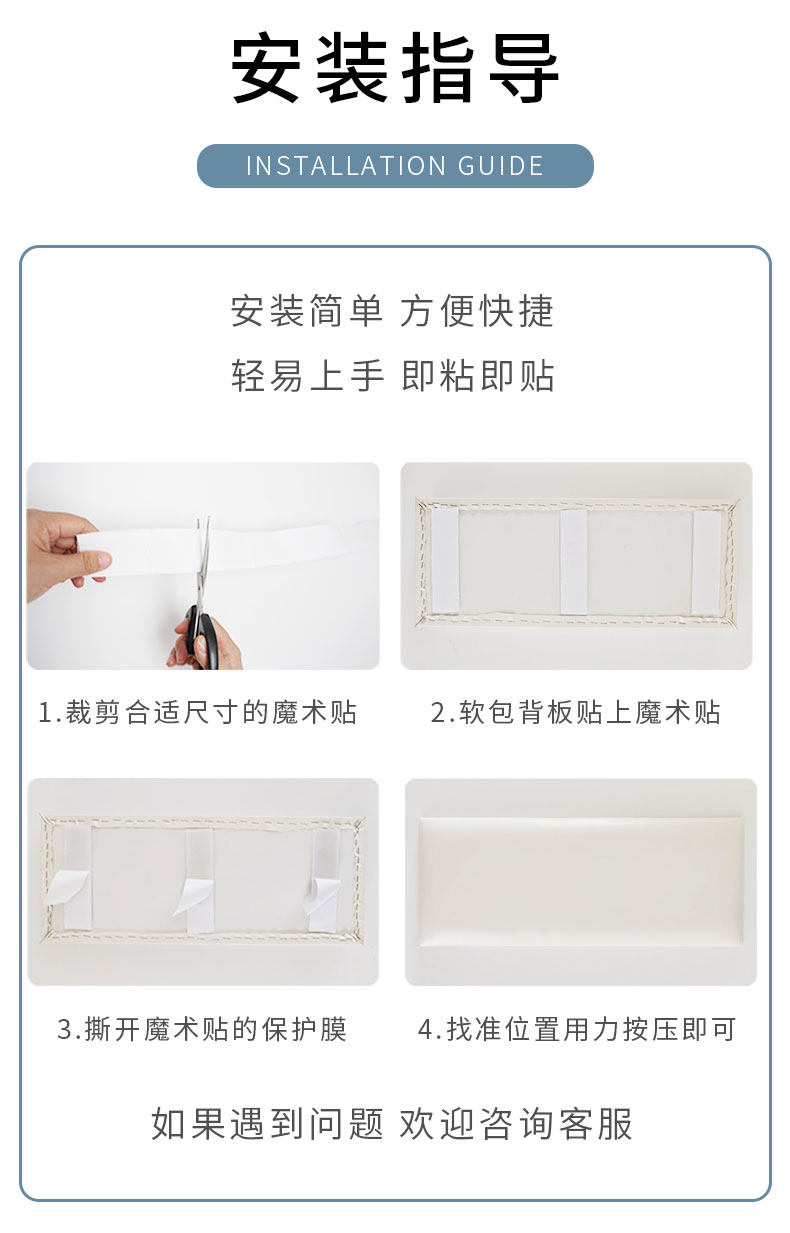 安装指导

INSTALLATION GUIDE

安装简单 方便快捷

轻易上手 即粘即贴

1.裁剪合适尺寸的魔术贴

2.软包背板贴上魔术贴

3.撕开魔术贴的保护膜

4.找准位置用力按压即可

如果遇到问题 欢迎咨询客服