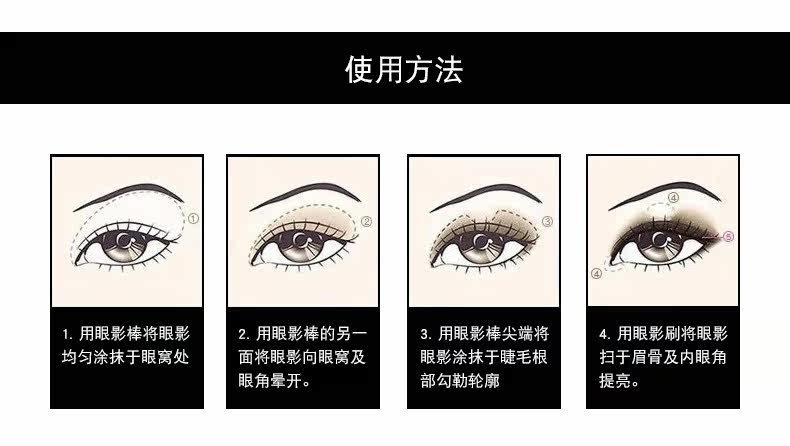 使用方法

①

1. 用眼影棒将眼影均匀涂抹于眼窝处

②

2. 用眼影棒的另一面将眼影向眼窝及眼角晕开。

③

3. 用眼影棒尖端将眼影涂抹于睫毛根部勾勒轮廓

④

⑤

④

4. 用眼影刷将眼影扫于眉骨及内眼角提亮。