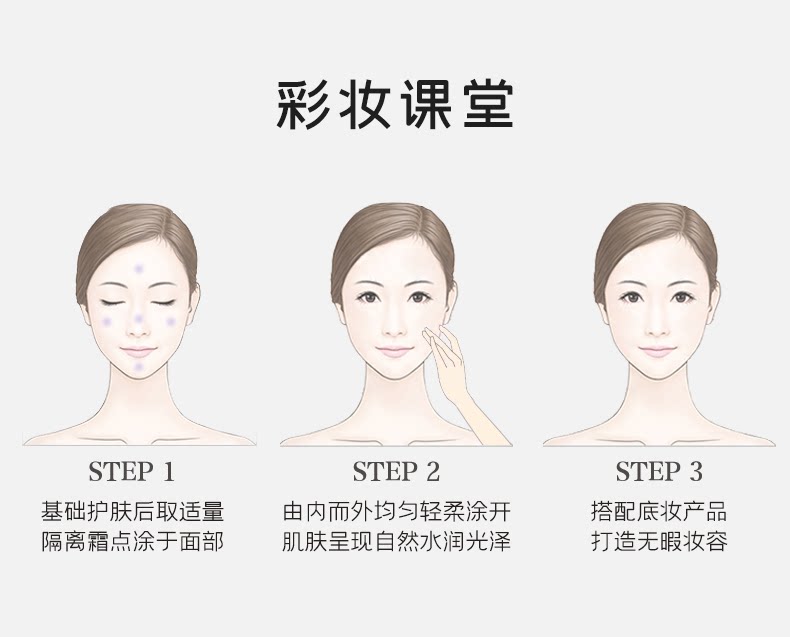 彩妆课堂

STEP 1
基础护肤后取适量
隔离霜点涂于面部

STEP 2
由内而外均匀轻柔涂开
肌肤呈现自然水润光泽

STEP 3
搭配底妆产品
打造无暇妆容