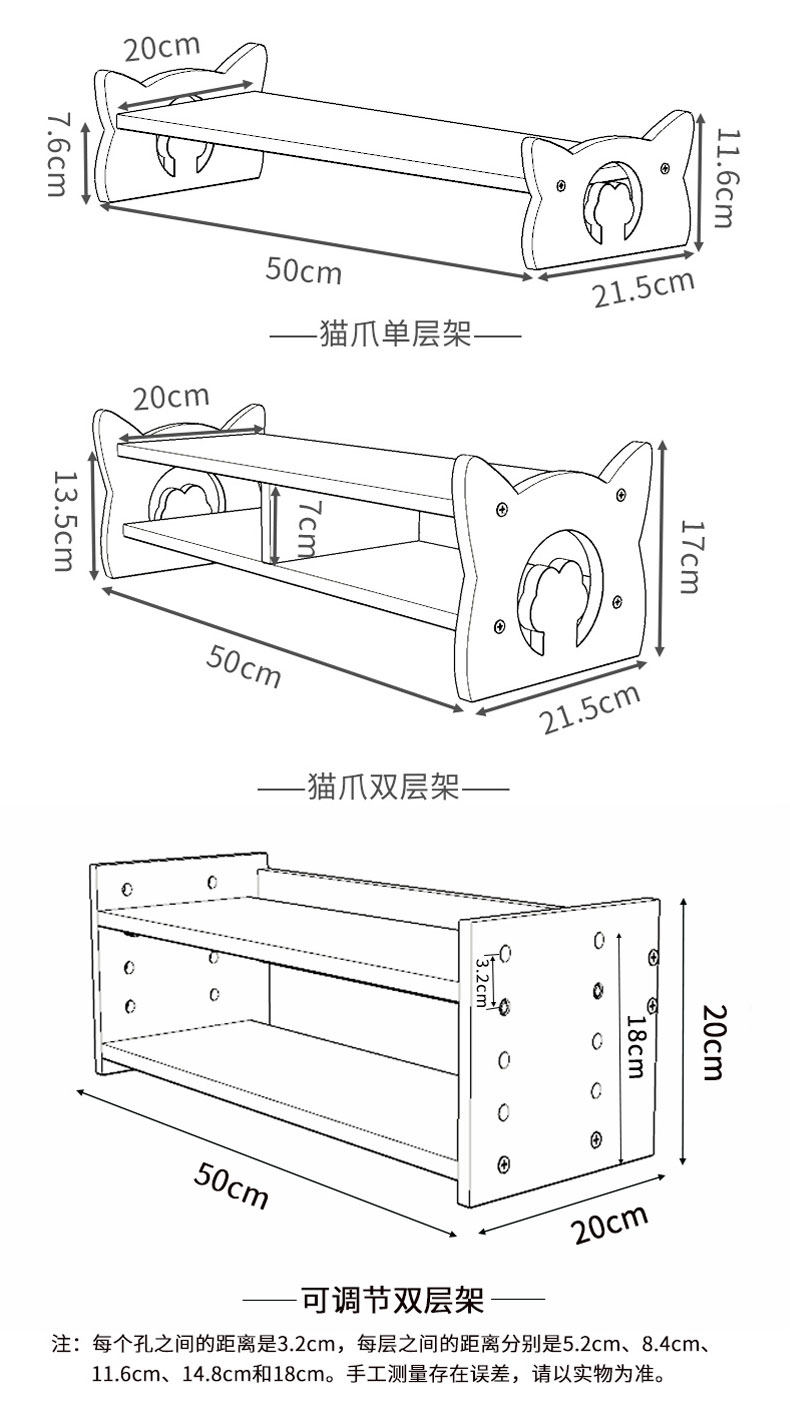 20cm
7.6cm
11.6cm
50cm
21.5cm
——猫爪单层架——

20cm
13.5cm
7cm
17cm
50cm
21.5cm
——猫爪双层架——

3.2cm
18cm
20cm
50cm
20cm
——可调节双层架——

注：每个孔之间的距离是3.2cm，每层之间的距离分别是5.2cm、8.4cm、11.6cm、14.8cm和18cm。手工测量存在误差，请以实物为准。