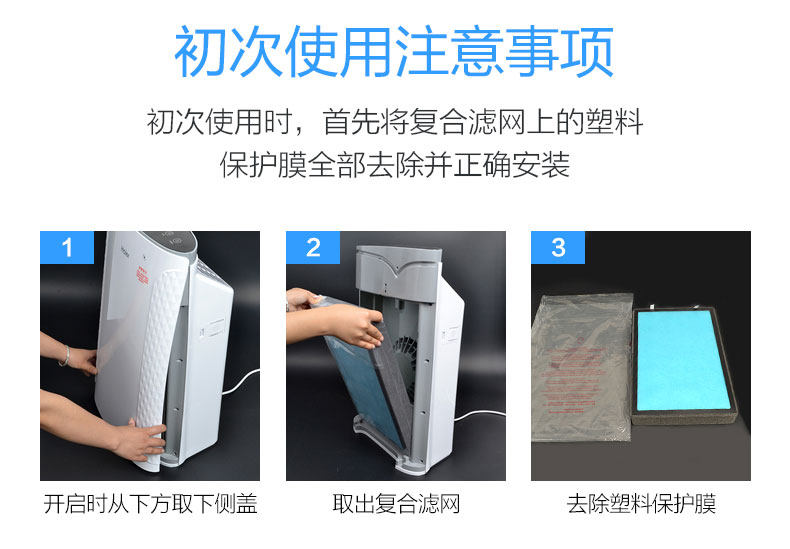 初次使用注意事项

初次使用时，首先将复合滤网上的塑料保护膜全部去除并正确安装

1

开启时从下方取下侧盖

2

取出复合滤网

3

去除塑料保护膜