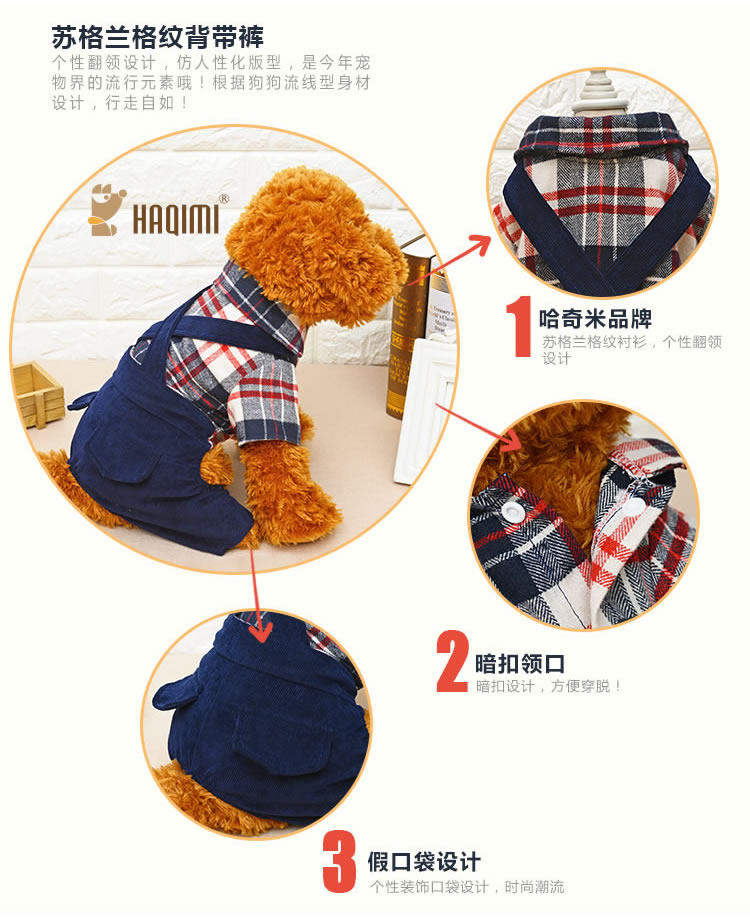 苏格兰格纹背带裤

个性翻领设计，仿人性化版型，是今年宠物界的流行元素哦！根据狗狗流线型身材设计，行走自如！

HAQIMI®

1 哈奇米品牌
苏格兰格纹衬衫，个性翻领设计

2 暗扣领口
暗扣设计，方便穿脱！

3 假口袋设计
个性装饰口袋设计，时尚潮流