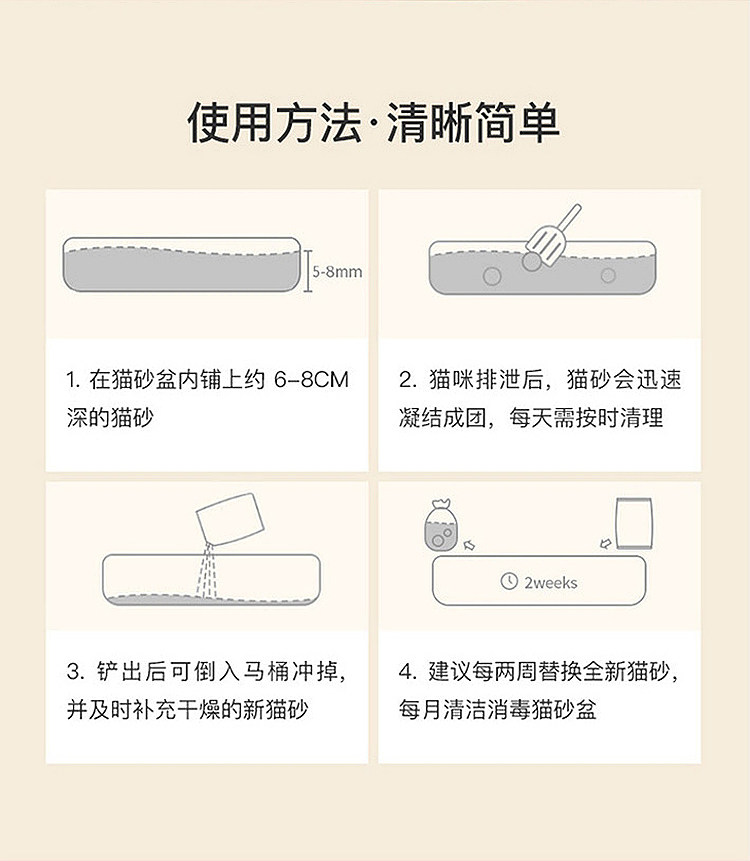 使用方法·清晰简单

5-8mm

1. 在猫砂盆内铺上约 6-8CM 深的猫砂

2. 猫咪排泄后，猫砂会迅速凝结成团，每天需按时清理

3. 铲出后可倒入马桶冲掉，并及时补充干燥的新猫砂

2weeks

4. 建议每两周替换全新猫砂，每月清洁消毒猫砂盆