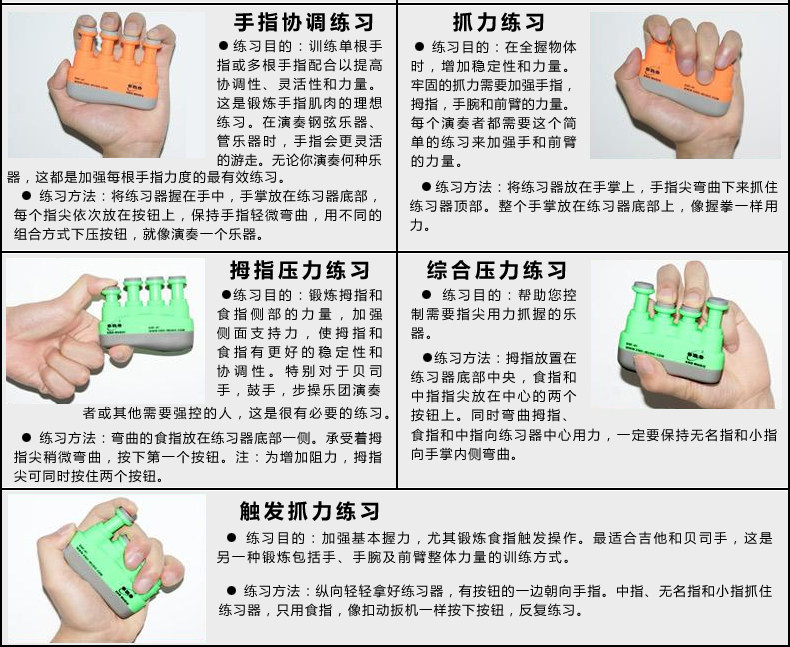 手指协调练习

● 练习目的：训练单根手指或多根手指配合以提高协调性、灵活性和力量。这是锻炼手指肌肉的理想练习。在演奏钢弦乐器、管乐器时，手指会更灵活的游走。无论你演奏何种乐器，这都是加强每根手指力度的最有效练习。

● 练习方法：将练习器握在手中，手掌放在练习器底部，每个指尖依次放在按钮上，保持手指轻微弯曲，用不同的组合方式下压按钮，就像演奏一个乐器。

抓力练习

● 练习目的：在全握物体时，增加稳定性和力量。牢固的抓力需要加强手指，拇指，手腕和前臂的力量。每个演奏者都需要这个简单的练习来加强手和前臂的力量。

● 练习方法：将练习器放在手掌上，手指尖弯曲下来抓住练习器顶部。整个手掌放在练习器底部上，像握拳一样用力。

拇指压力练习

●练习目的：锻炼拇指和食指侧部的力量，加强侧面支持力，使拇指和食指有更好的稳定性和协调性。特别对于贝司手，鼓手，步操乐团演奏者或其他需要强控的人，这是很有必要的练习。

● 练习方法：弯曲的食指放在练习器底部一侧。承受着拇指尖稍微弯曲，按下第一个按钮。注：为增加阻力，拇指尖可同时按住两个按钮。

综合压力练习

● 练习目的：帮助您控制需要指尖用力抓握的乐器。

●练习方法：拇指放置在练习器底部中央，食指和中指指尖放在中心的两个按钮上。同时弯曲拇指、食指和中指向练习器中心用力，一定要保持无名指和小指向手掌内侧弯曲。

触发抓力练习

● 练习目的：加强基本握力，尤其锻炼食指触发操作。最适合吉他和贝司手，这是另一种锻炼包括手、手腕及前臂整体力量的训练方式。

● 练习方法：纵向轻轻拿好练习器，有按钮的一边朝向手指。中指、无名指和小指抓住练习器，只用食指，像扣动扳机一样按下按钮，反复练习。