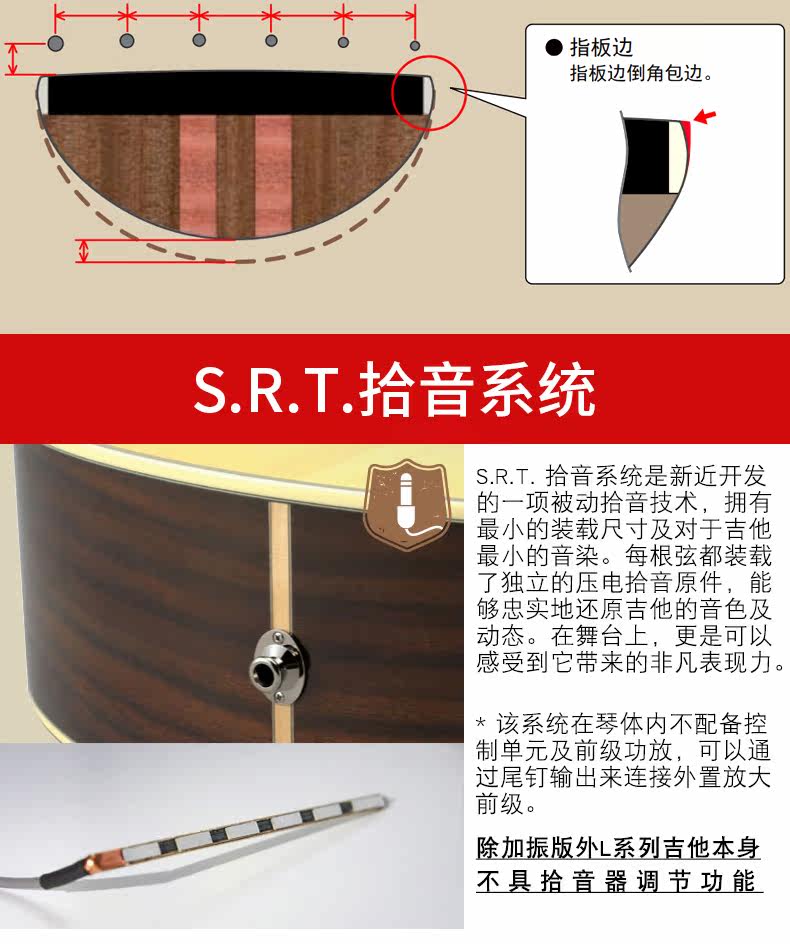 ● 指板边
指板边倒角包边。

S.R.T.拾音系统

S.R.T. 拾音系统是新近开发的一项被动拾音技术，拥有最小的装载尺寸及对于吉他最小的音染。每根弦都装载了独立的压电拾音原件，能够忠实地还原吉他的音色及动态。在舞台上，更是可以感受到它带来的非凡表现力。

* 该系统在琴体内不配备控制单元及前级功放，可以通过尾钉输出来连接外置放大前级。

除加振版外L系列吉他本身不具拾音器调节功能