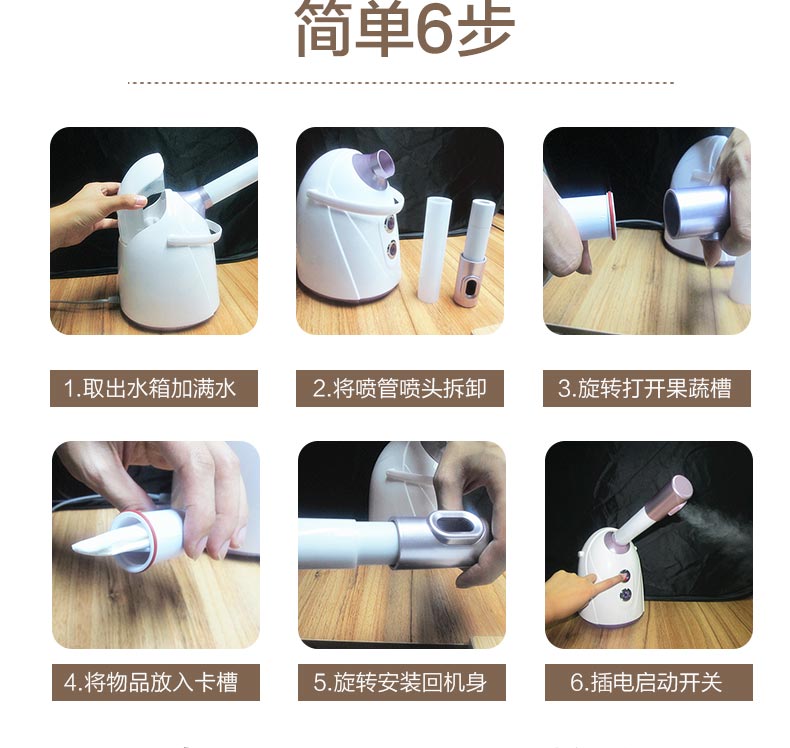 简单6步

1.取出水箱加满水

2.将喷管喷头拆卸

3.旋转打开果蔬槽

4.将物品放入卡槽

5.旋转安装回机身

6.插电启动开关