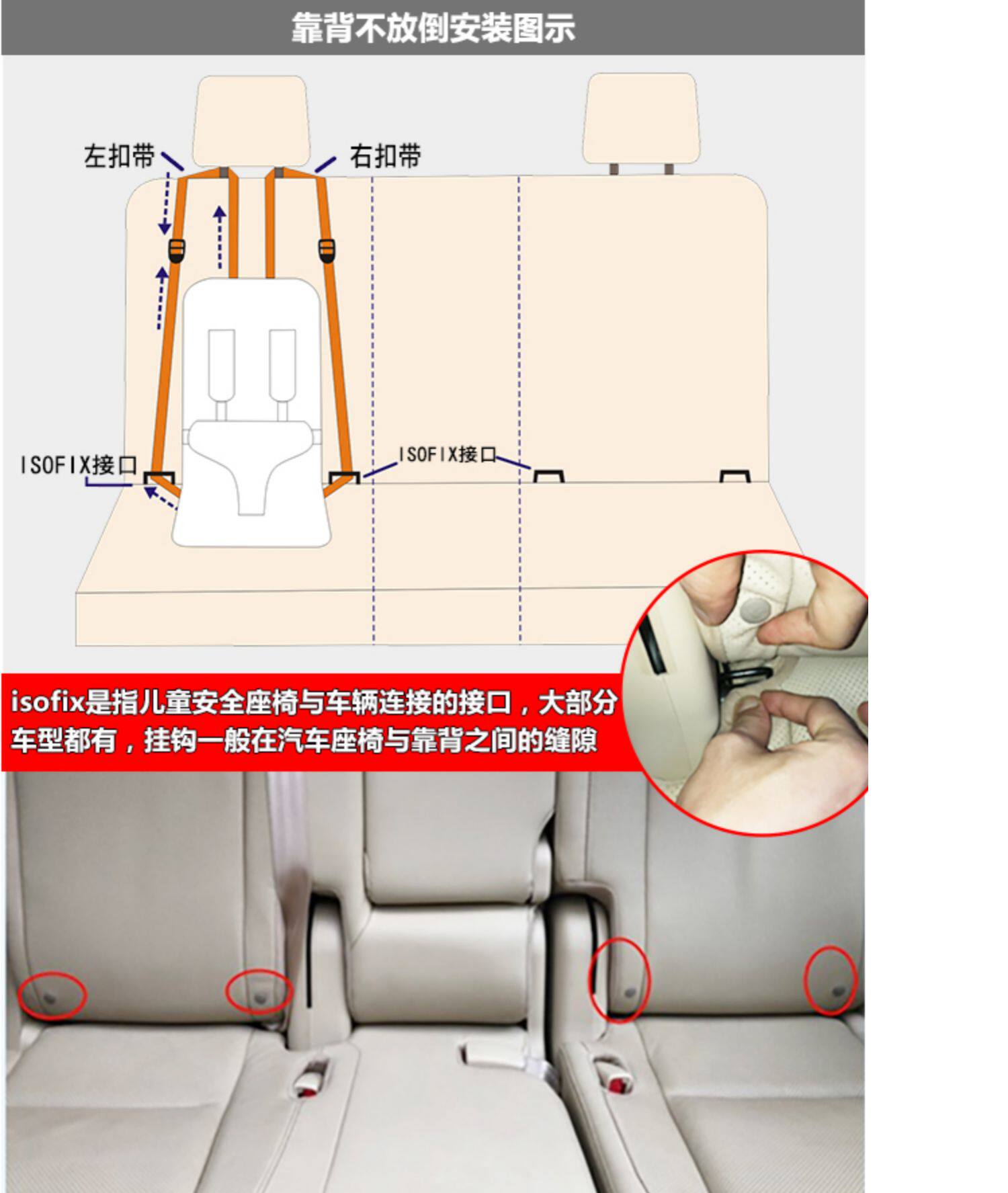 靠背不放倒安装图示

左扣带

右扣带

ISOFIX接口

ISOFIX接口

isofix是指儿童安全座椅与车辆连接的接口，大部分车型都有，挂钩一般在汽车座椅与靠背之间的缝隙