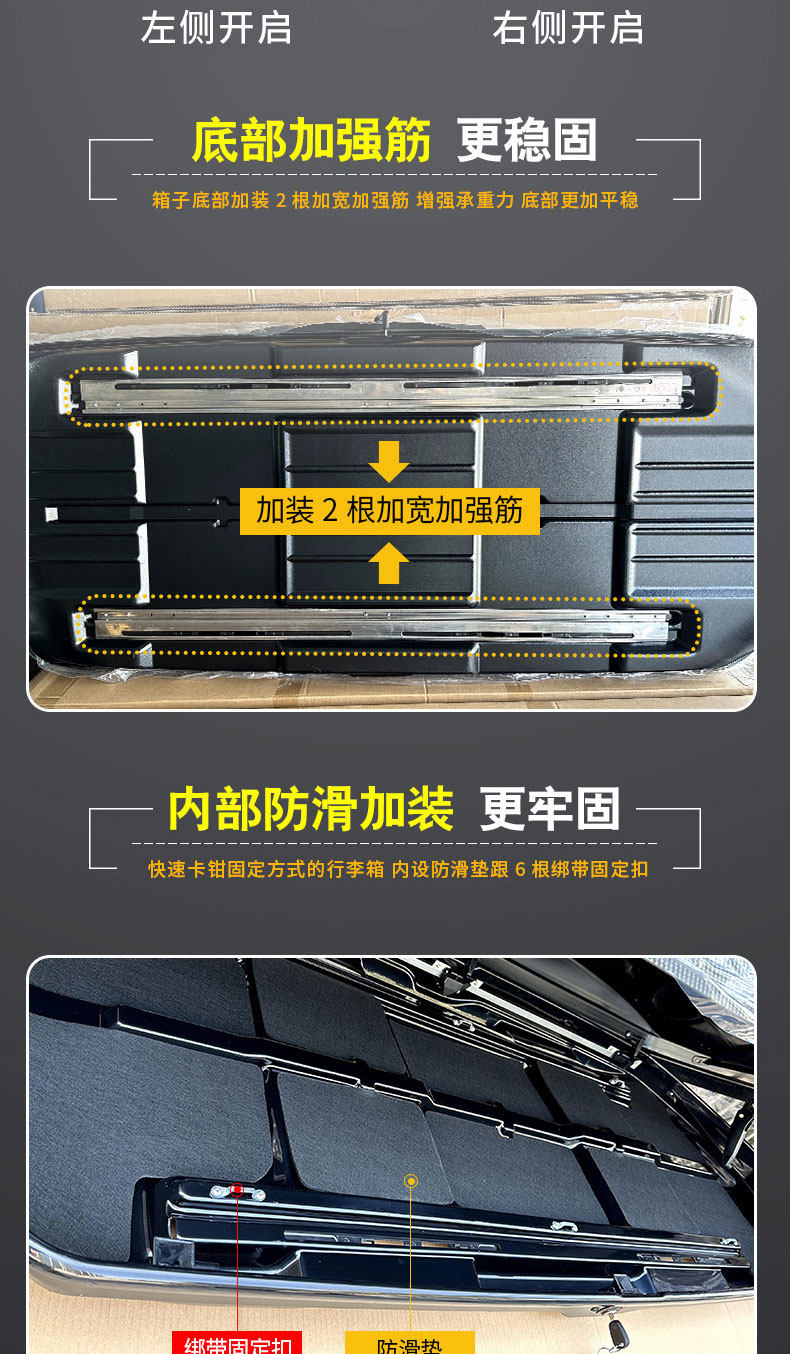 左侧开启　右侧开启

底部加强筋 更稳固

箱子底部加装 2 根加宽加强筋 增强承重力 底部更加平稳

加装 2 根加宽加强筋

内部防滑加装 更牢固

快速卡钳固定方式的行李箱 内设防滑垫跟 6 根绑带固定扣

绑带固定扣

防滑垫