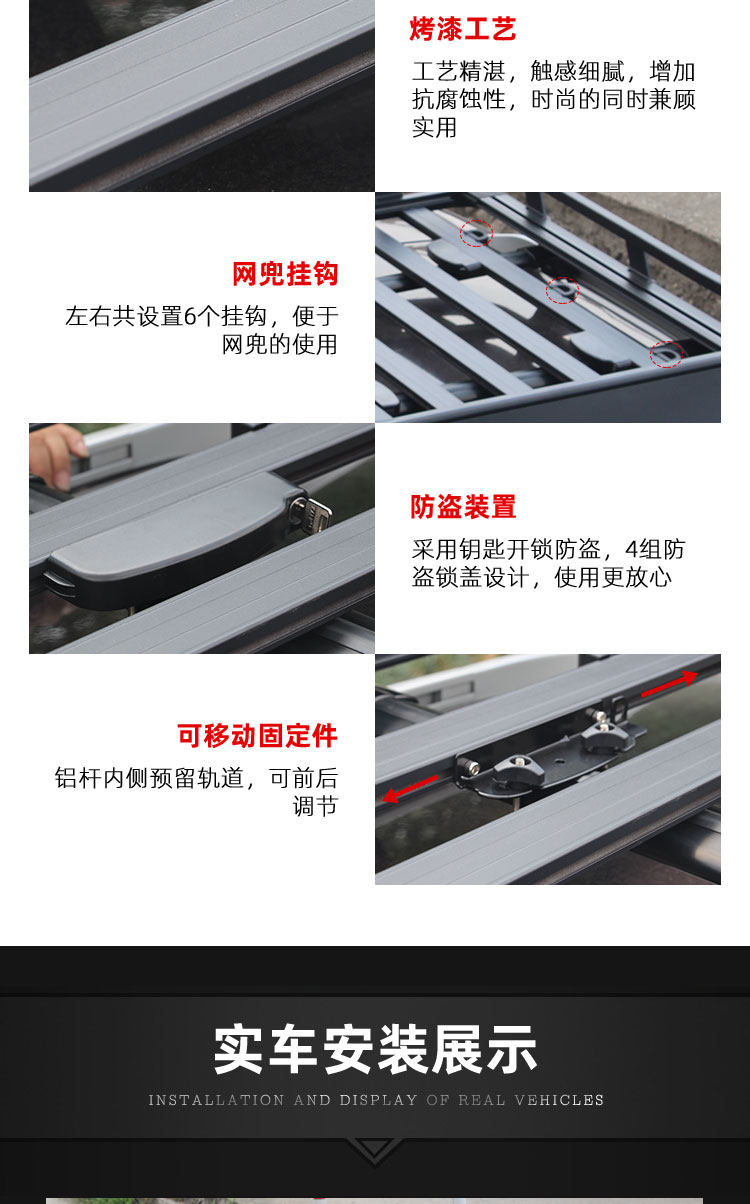 烤漆工艺

工艺精湛，触感细腻，增加抗腐蚀性，时尚的同时兼顾实用

网兜挂钩

左右共设置6个挂钩，便于网兜的使用

防盗装置

采用钥匙开锁防盗，4组防盗锁盖设计，使用更放心

可移动固定件

铝杆内侧预留轨道，可前后调节

实车安装展示

INSTALLATION AND DISPLAY OF REAL VEHICLES