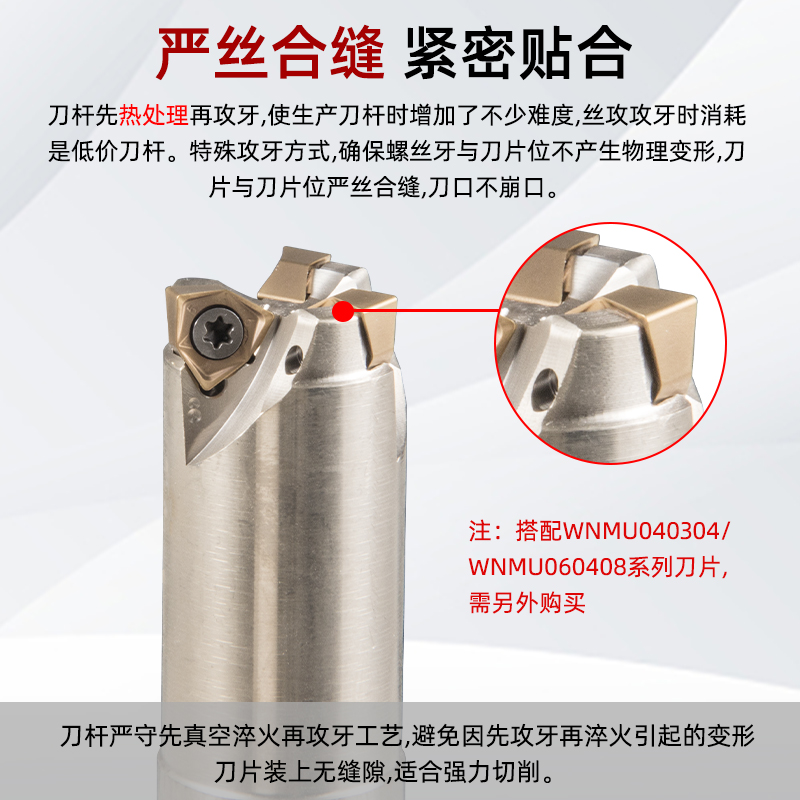 严丝合缝 紧密贴合

刀杆先热处理再攻牙,使生产刀杆时增加了不少难度,丝攻攻牙时消耗是低价刀杆。特殊攻牙方式,确保螺丝牙与刀片位不产生物理变形,刀片与刀片位严丝合缝,刀口不崩口。

注：搭配WNMU040304/WNMU060408系列刀片,需另外购买

刀杆严守先真空淬火再攻牙工艺,避免因先攻牙再淬火引起的变形刀片装上无缝隙,适合强力切削。