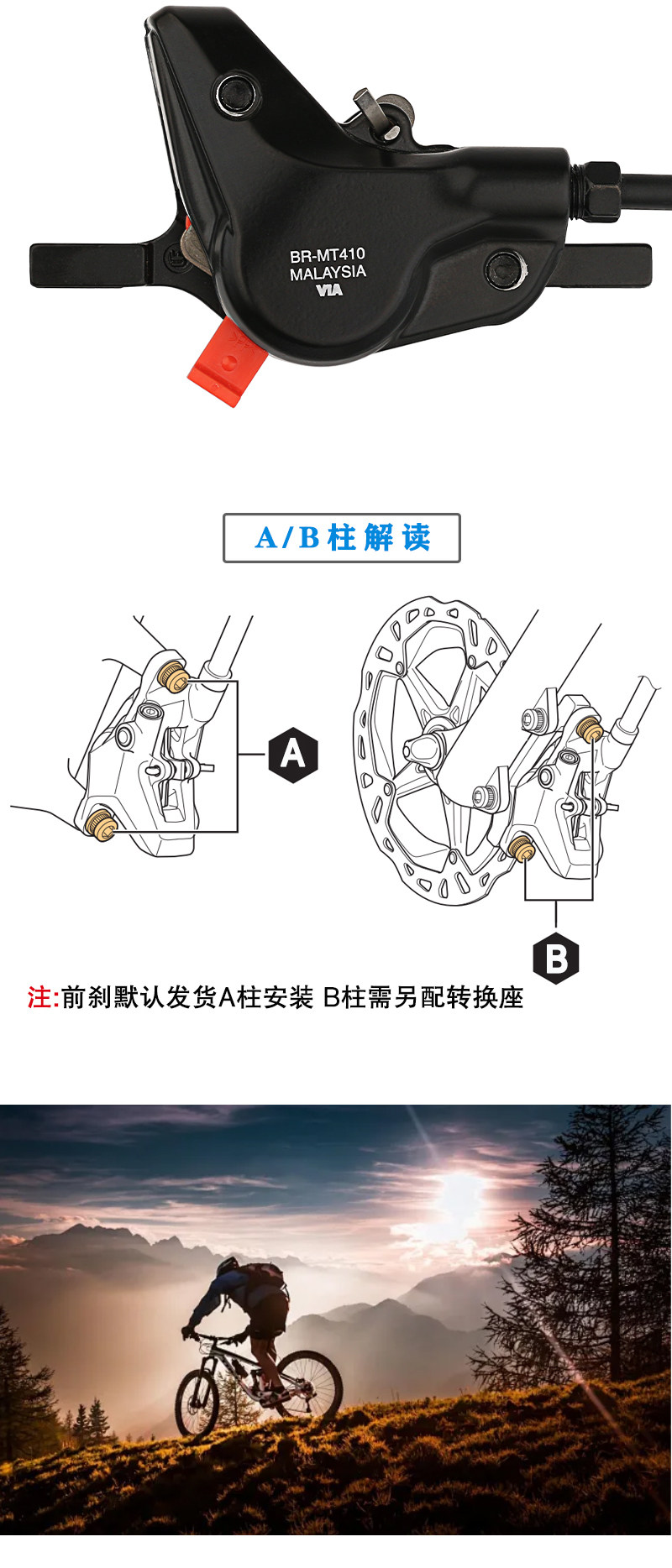 BR-MT410
MALAYSIA
VIA

A/B柱解读

A

B

注:前刹默认发货A柱安装 B柱需另配转换座