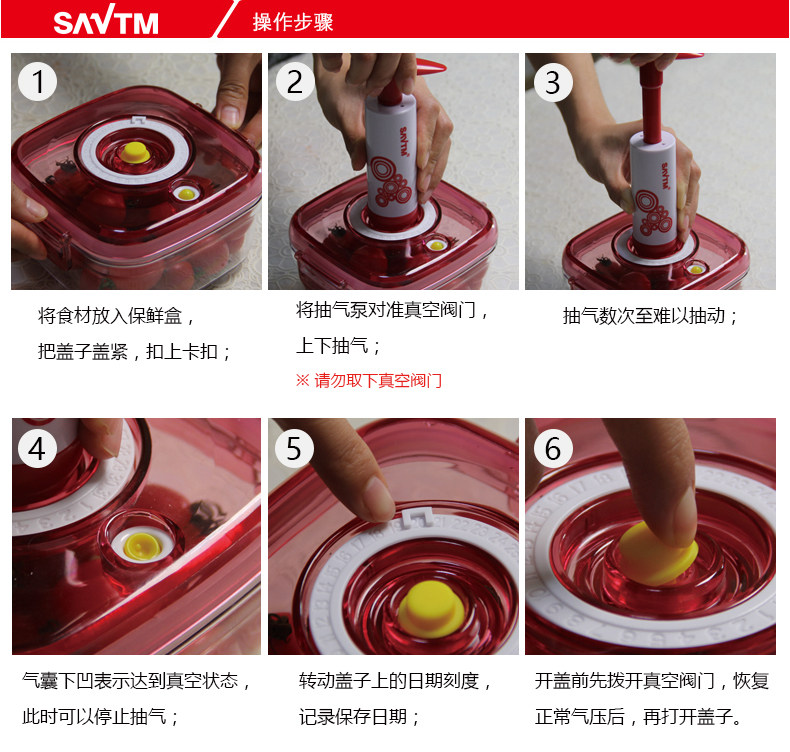 SAVTM

操作步骤

1

将食材放入保鲜盒，
把盖子盖紧，扣上卡扣；

2

SAVTM

将抽气泵对准真空阀门，
上下抽气；
※ 请勿取下真空阀门

3

SAVTM

抽气数次至难以抽动；

4

气囊下凹表示达到真空状态，
此时可以停止抽气；

5

转动盖子上的日期刻度，
记录保存日期；

6

开盖前先拨开真空阀门，恢复
正常气压后，再打开盖子。