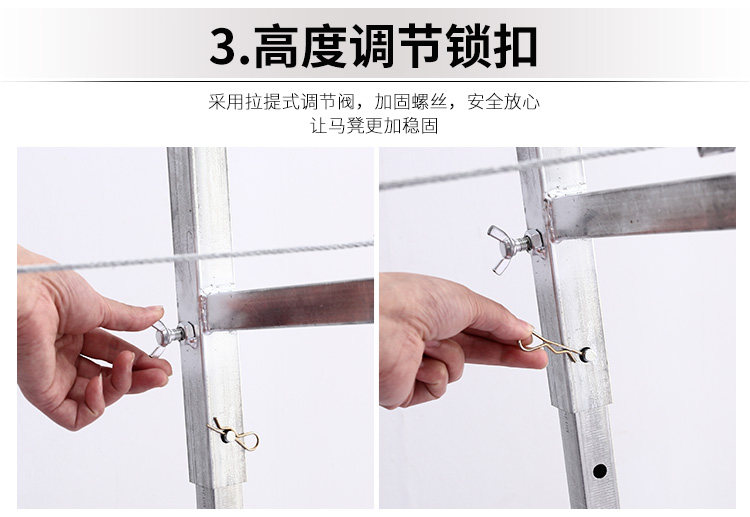 3.高度调节锁扣

采用拉提式调节阀，加固螺丝，安全放心
让马凳更加稳固