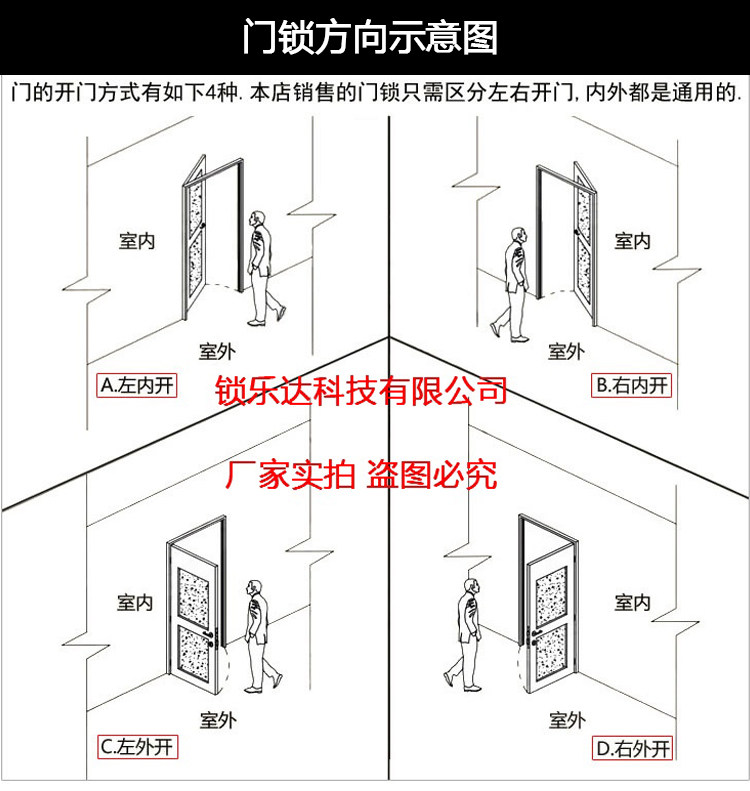 门锁方向示意图

门的开门方式有如下4种. 本店销售的门锁只需区分左右开门, 内外都是通用的.

室内

室外

A.左内开

室内

室外

B.右内开

锁乐达科技有限公司

厂家实拍 盗图必究

室内

室外

C.左外开

室内

室外

D.右外开