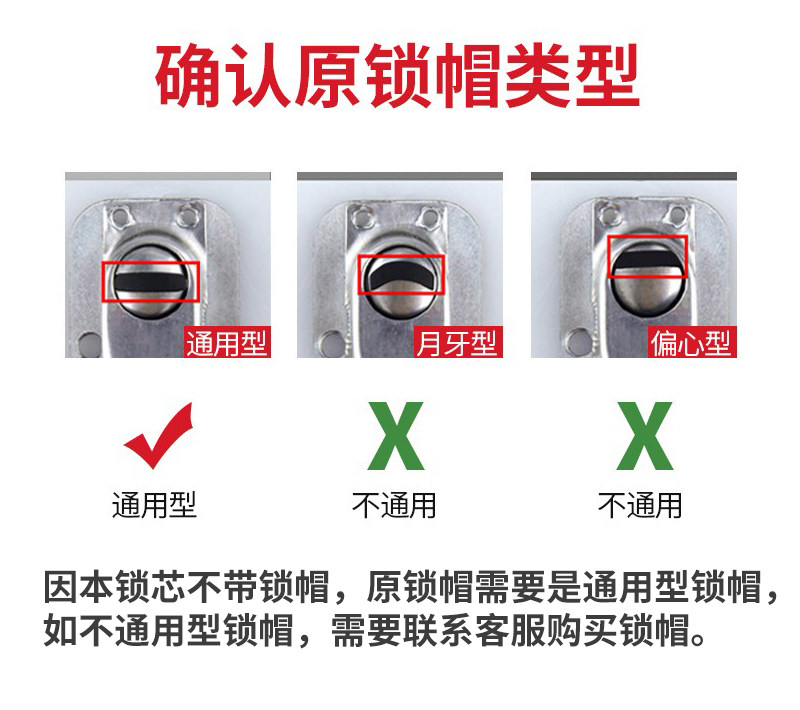 确认原锁帽类型

通用型

月牙型

偏心型

通用型

X
不通用

X
不通用

因本锁芯不带锁帽，原锁帽需要是通用型锁帽，如不通用型锁帽，需要联系客服购买锁帽。