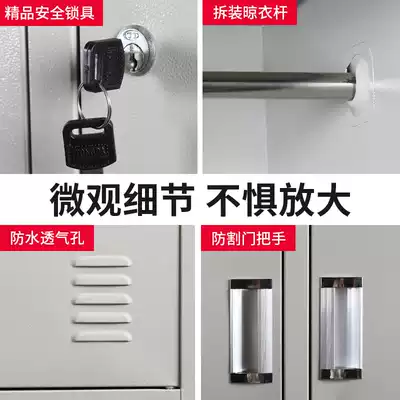 精品安全锁具

拆装晾衣杆

微观细节 不惧放大

防水透气孔

防割门把手