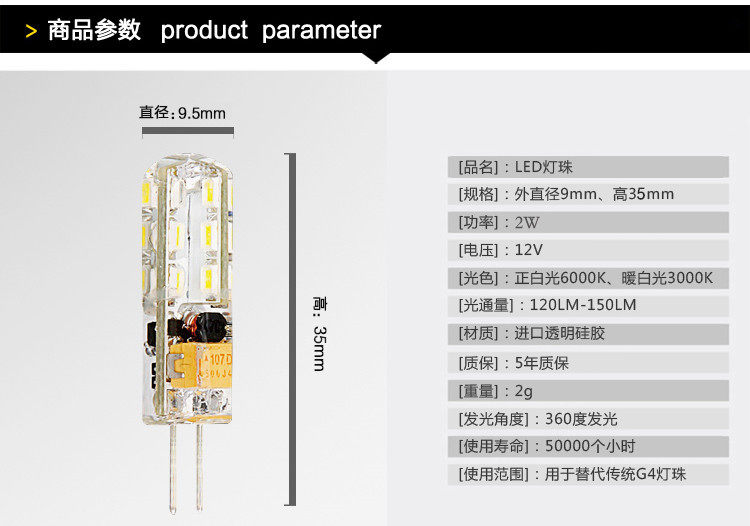 > 商品参数 product parameter

直径：9.5mm

高：35mm

107D

[品名]：LED灯珠
[规格]：外直径9mm、高35mm
[功率]：2W
[电压]：12V
[光色]：正白光6000K、暖白光3000K
[光通量]：120LM-150LM
[材质]：进口透明硅胶
[质保]：5年质保
[重量]：2g
[发光角度]：360度发光
[使用寿命]：50000个小时
[使用范围]：用于替代传统G4灯珠