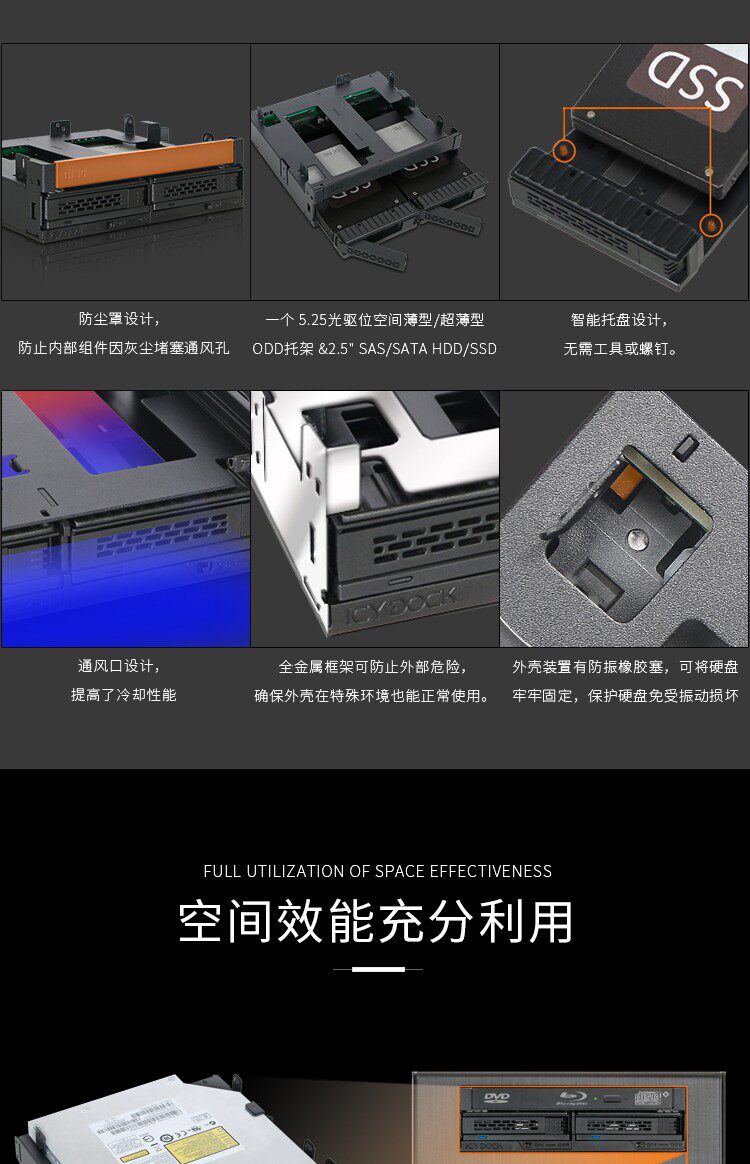 SSD

防尘罩设计，
防止内部组件因灰尘堵塞通风孔

一个 5.25光驱位空间薄型/超薄型
ODD托架 &2.5" SAS/SATA HDD/SSD

智能托盘设计，
无需工具或螺钉。

ICY DOCK

通风口设计，
提高了冷却性能

全金属框架可防止外部危险，
确保外壳在特殊环境也能正常使用。

外壳装置有防振橡胶塞，可将硬盘
牢牢固定，保护硬盘免受振动损坏

FULL UTILIZATION OF SPACE EFFECTIVENESS

空间效能充分利用

DVD