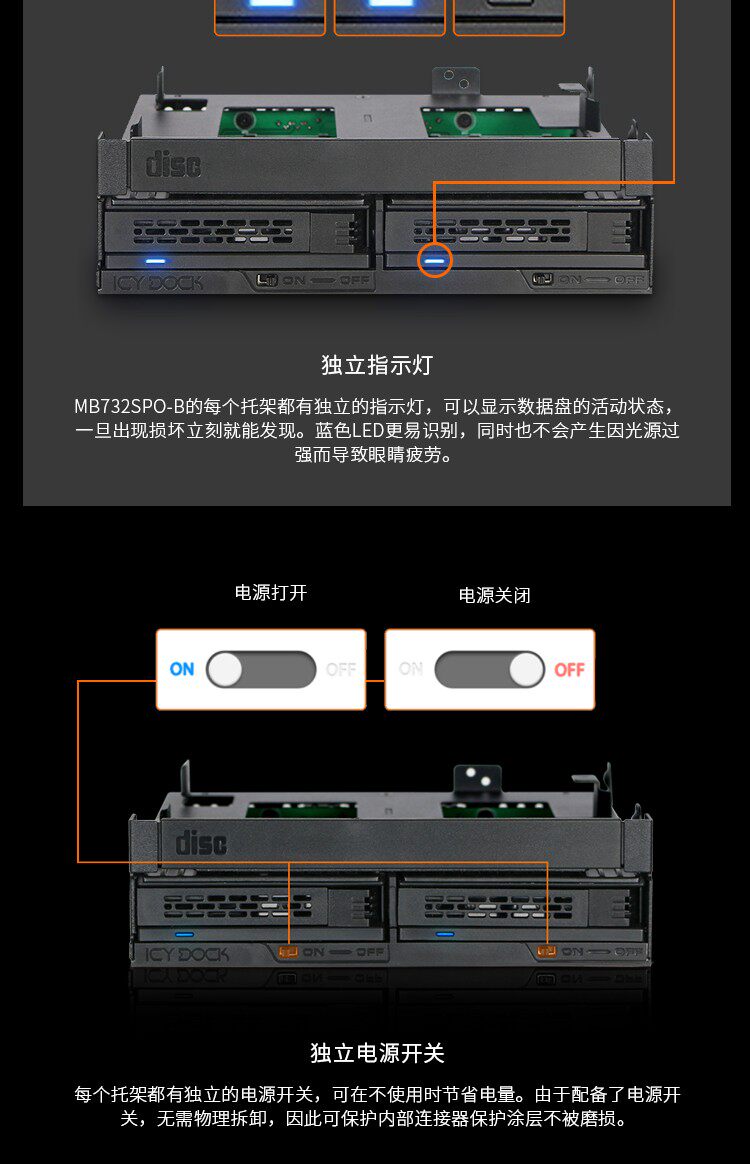 disc

ICY DOCK ON — OFF ON — OFF

独立指示灯

MB732SPO-B的每个托架都有独立的指示灯，可以显示数据盘的活动状态，一旦出现损坏立刻就能发现。蓝色LED更易识别，同时也不会产生因光源过强而导致眼睛疲劳。

电源打开

电源关闭

ON OFF

ON OFF

disc

ICY DOCK ON — OFF ON — OFF

独立电源开关

每个托架都有独立的电源开关，可在不使用时节省电量。由于配备了电源开关，无需物理拆卸，因此可保护内部连接器保护涂层不被磨损。