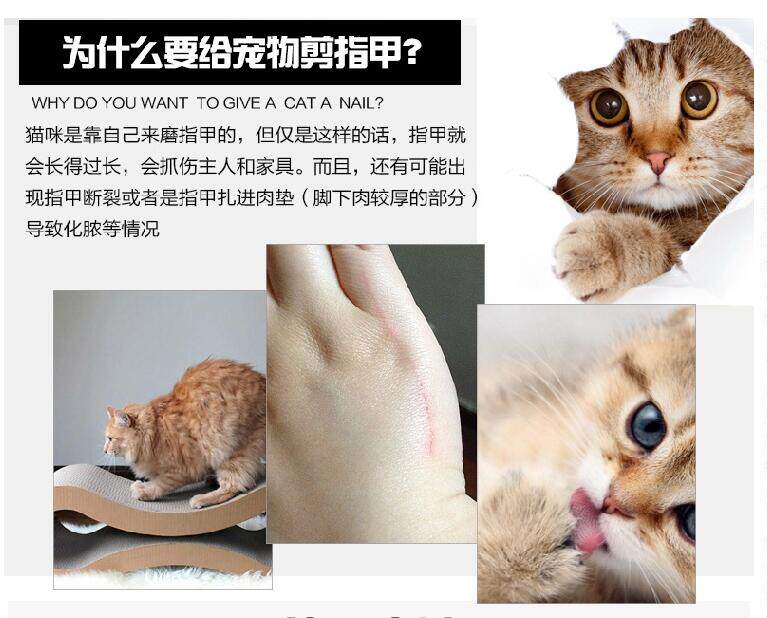 为什么要给宠物剪指甲?

WHY DO YOU WANT TO GIVE A CAT A NAIL?

猫咪是靠自己来磨指甲的，但仅是这样的话，指甲就会长得过长，会抓伤主人和家具。而且，还有可能出现指甲断裂或者是指甲扎进肉垫（脚下肉较厚的部分）导致化脓等情况