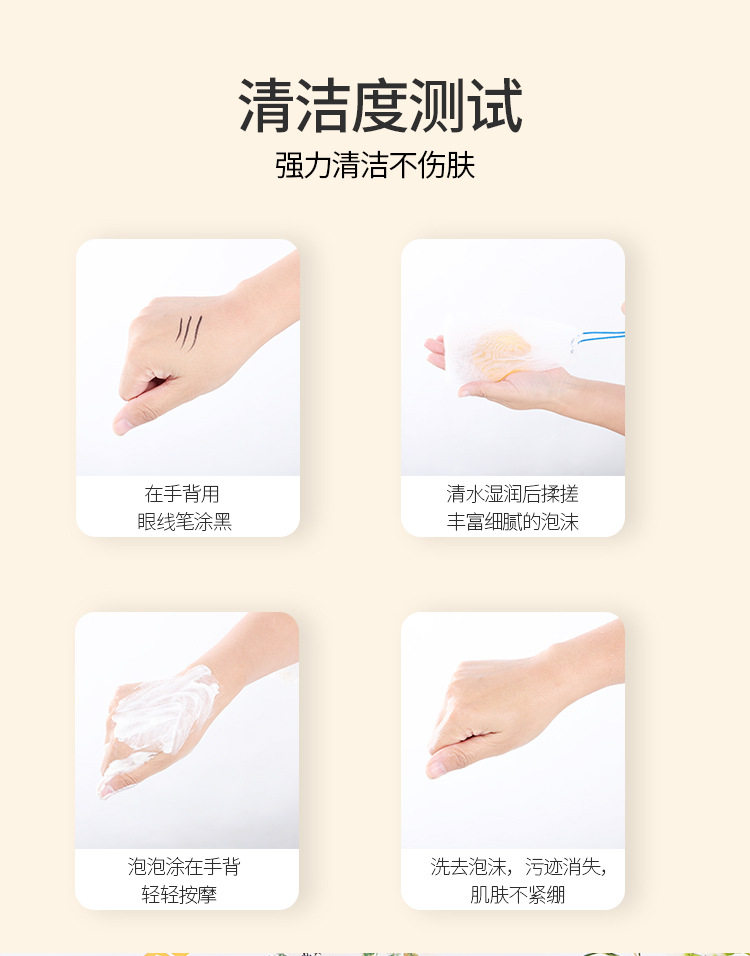 清洁度测试
强力清洁不伤肤

在手背用
眼线笔涂黑

清水湿润后揉搓
丰富细腻的泡沫

泡泡涂在手背
轻轻按摩

洗去泡沫，污迹消失，
肌肤不紧绷