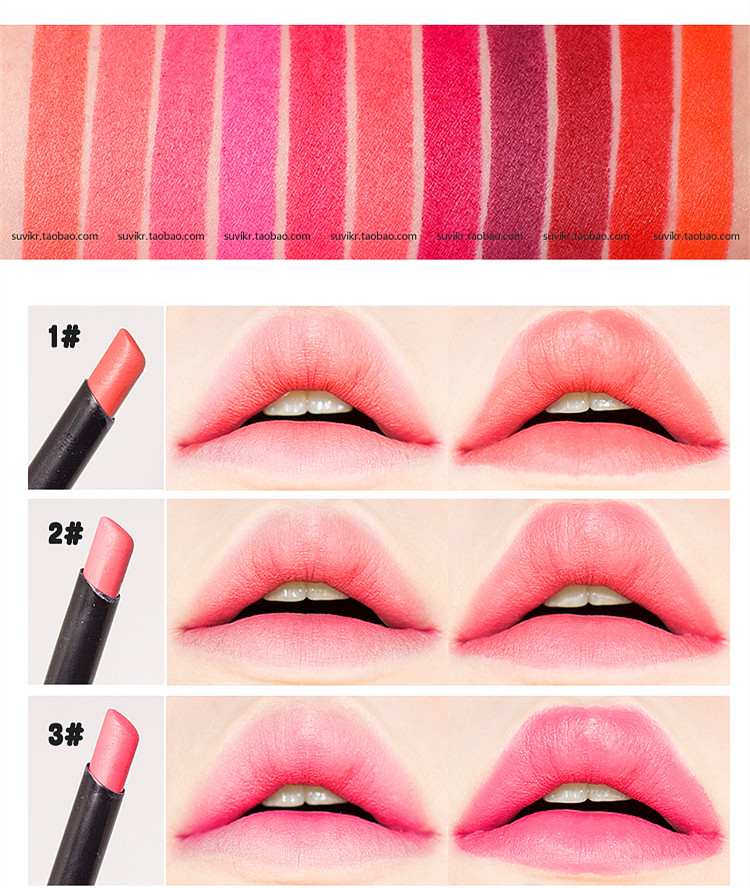 suvikr.taobao.com suvikr.taobao.com suvikr.taobao.com suvikr.taobao.com suvikr.taobao.com suvikr.taobao.com suvikr.taobao.com

1#

2#

3#