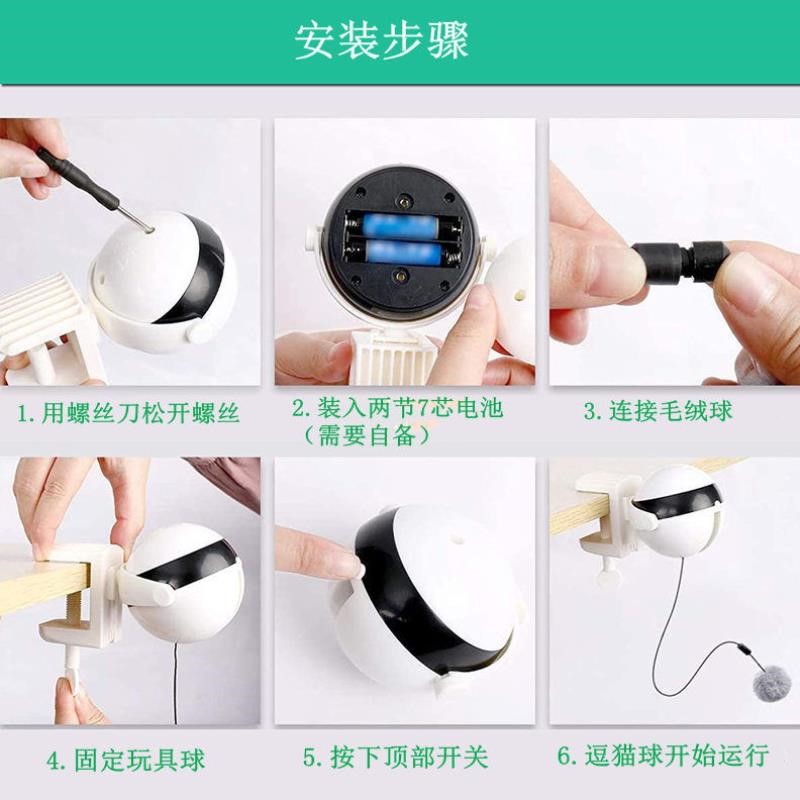 安装步骤

1. 用螺丝刀松开螺丝

2. 装入两节7芯电池（需要自备）

3. 连接毛绒球

4. 固定玩具球

5. 按下顶部开关

6. 逗猫球开始运行