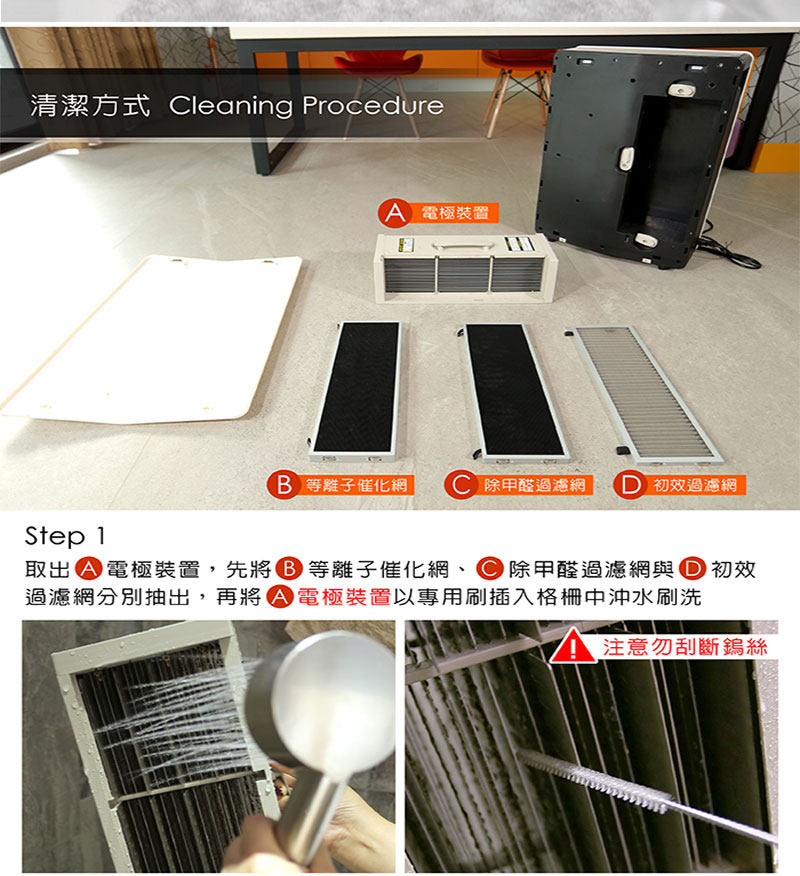 清潔方式 Cleaning Procedure

A 電極裝置

B 等離子催化網

C 除甲醛過濾網

D 初效過濾網

Step 1

取出 A 電極裝置，先將 B 等離子催化網、C 除甲醛過濾網與 D 初效過濾網分別抽出，再將 A 電極裝置以專用刷插入格柵中沖水刷洗

! 注意勿刮斷鎢絲