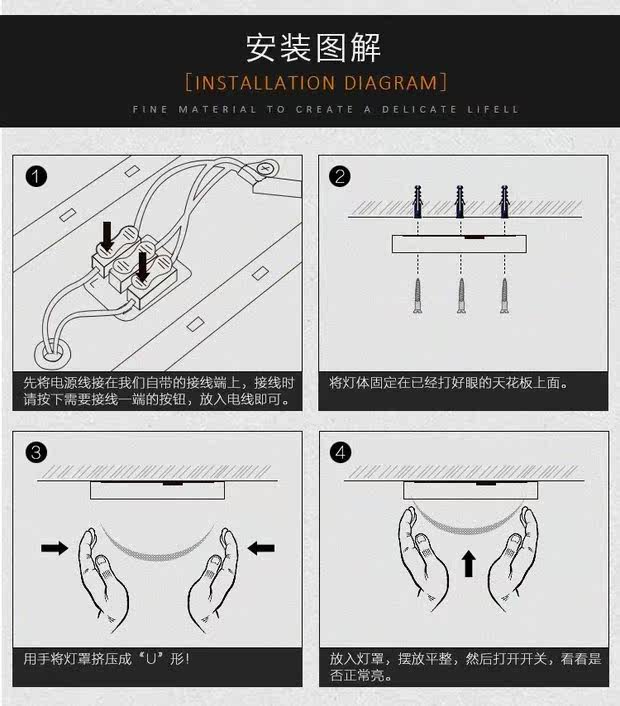 安装图解

[INSTALLATION DIAGRAM]

FINE MATERIAL TO CREATE A DELICATE LIFELL

1

先将电源线接在我们自带的接线端上，接线时请按下需要接线一端的按钮，放入电线即可。

2

将灯体固定在已经打好眼的天花板上面。

3

用手将灯罩挤压成“U”形！

4

放入灯罩，摆放平整，然后打开开关，看看是否正常亮。