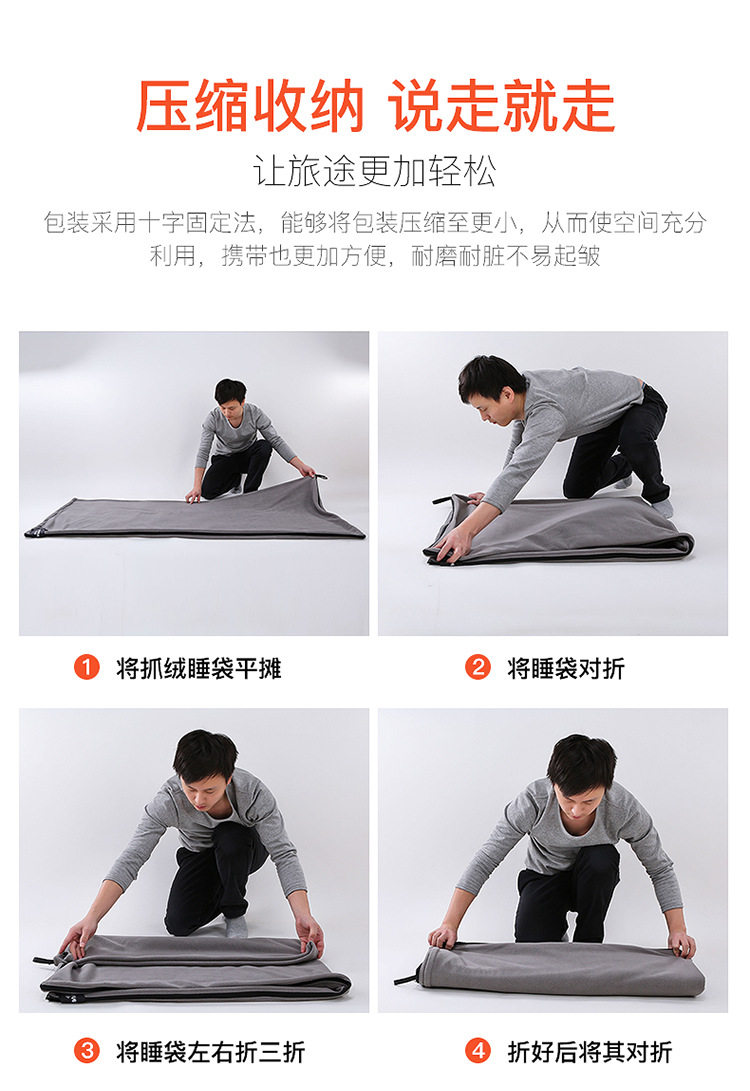 压缩收纳 说走就走

让旅途更加轻松

包装采用十字固定法，能够将包装压缩至更小，从而使空间充分利用，携带也更加方便，耐磨耐脏不易起皱

1 将抓绒睡袋平摊

2 将睡袋对折

3 将睡袋左右折三折

4 折好后将其对折