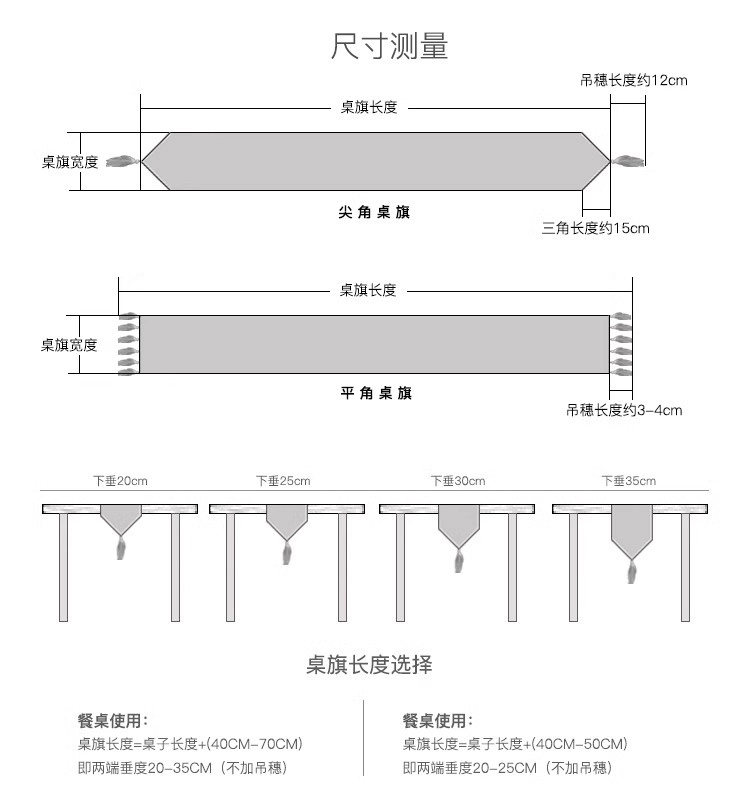 尺寸测量

吊穗长度约12cm

桌旗长度

桌旗宽度

尖角桌旗

三角长度约15cm

桌旗长度

桌旗宽度

平角桌旗

吊穗长度约3-4cm

下垂20cm

下垂25cm

下垂30cm

下垂35cm

桌旗长度选择

餐桌使用：
桌旗长度=桌子长度+(40CM-70CM)
即两端垂度20-35CM（不加吊穗）

餐桌使用：
桌旗长度=桌子长度+(40CM-50CM)
即两端垂度20-25CM（不加吊穗）