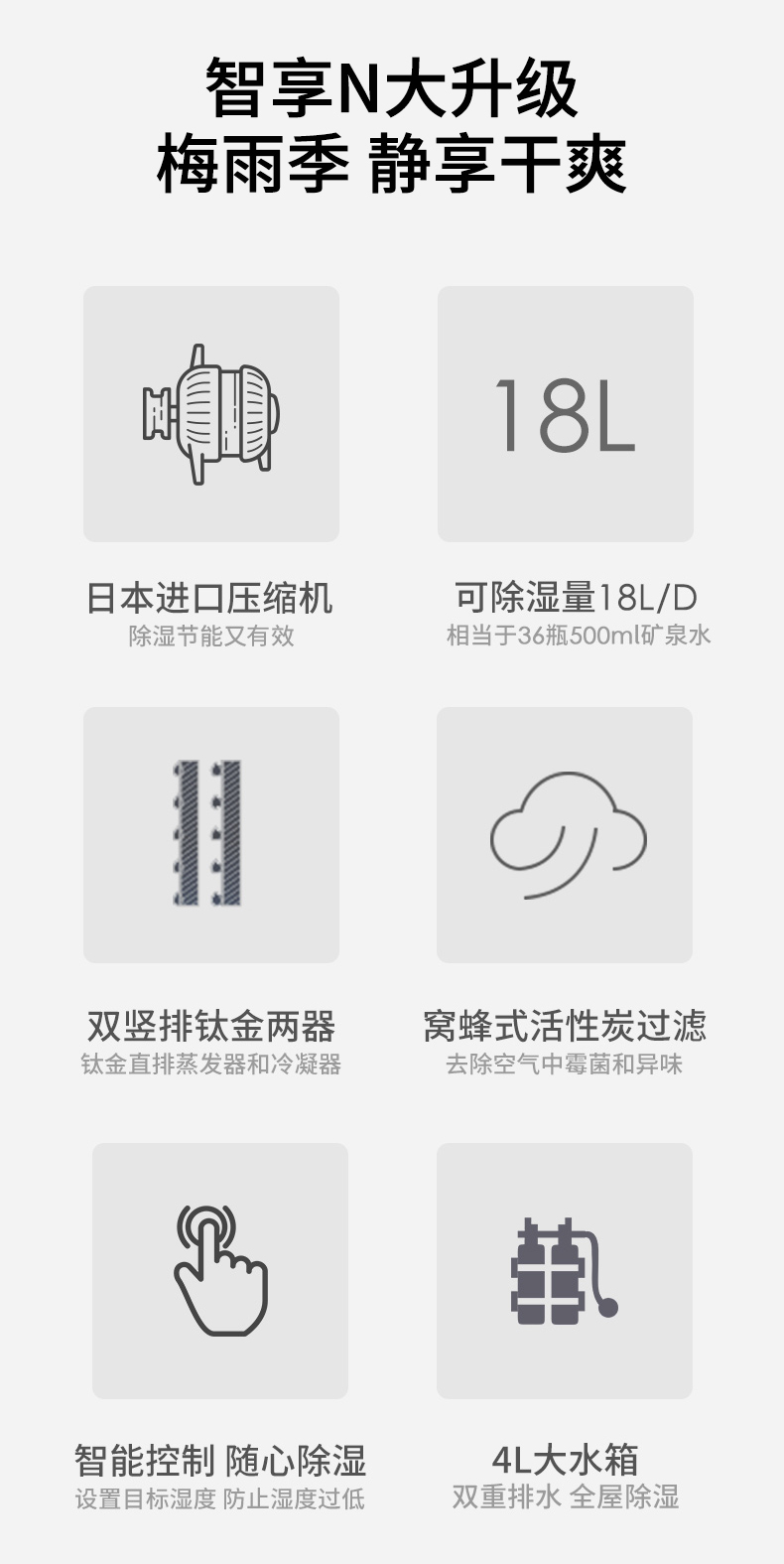 智享N大升级
梅雨季 静享干爽

日本进口压缩机
除湿节能又有效

18L

可除湿量18L/D
相当于36瓶500ml矿泉水

双竖排钛金两器
钛金直排蒸发器和冷凝器

窝蜂式活性炭过滤
去除空气中霉菌和异味

智能控制 随心除湿
设置目标湿度 防止湿度过低

4L大水箱
双重排水 全屋除湿